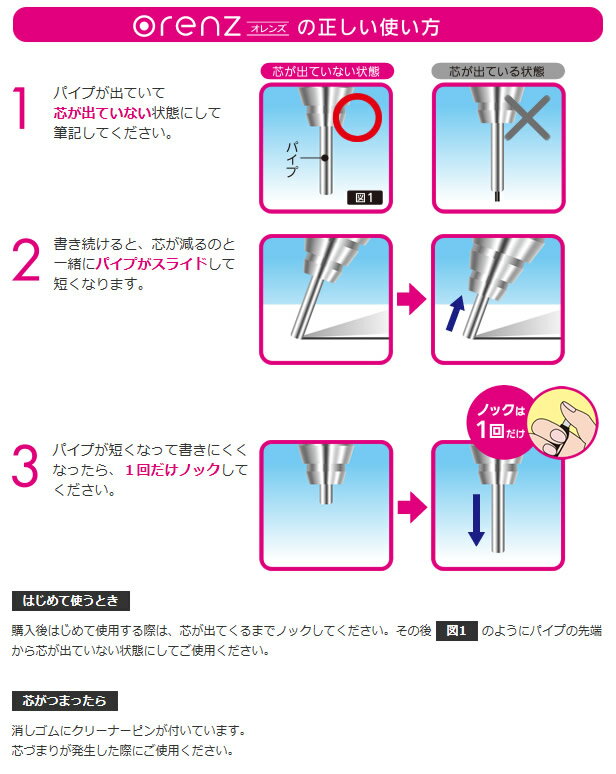 orenz オレンズ の正しい使い方

1
パイプが出ていて芯が出ていない状態にして筆記してください。

芯が出ていない状態
パイプ
図1

芯が出ている状態

2
書き続けると、芯が減るのと一緒にパイプがスライドして短くなります。

3
パイプが短くなって書きにくくなったら、1回だけノックしてください。

ノックは1回だけ

はじめて使うとき

購入後はじめて使用する際は、芯が出てくるまでノックしてください。その後 図1 のようにパイプの先端から芯が出ていない状態にしてご使用ください。

芯がつまったら

消しゴムにクリーナーピンが付いています。
芯づまりが発生した際にご使用ください。