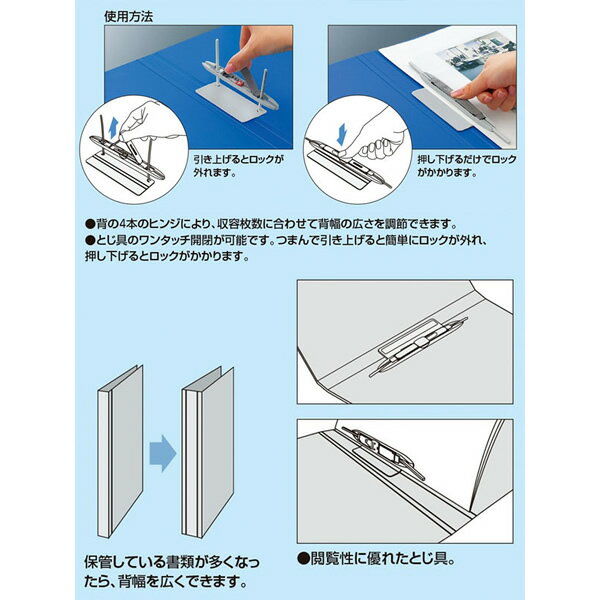 使用方法

引き上げるとロックが外れます。

押し下げるだけでロックがかかります。

●背の4本のヒンジにより、収容枚数に合わせて背幅の広さを調節できます。
●とじ具のワンタッチ開閉が可能です。つまんで引き上げると簡単にロックが外れ、押し下げるとロックがかかります。

保管している書類が多くなったら、背幅を広くできます。

●閲覧性に優れたとじ具。