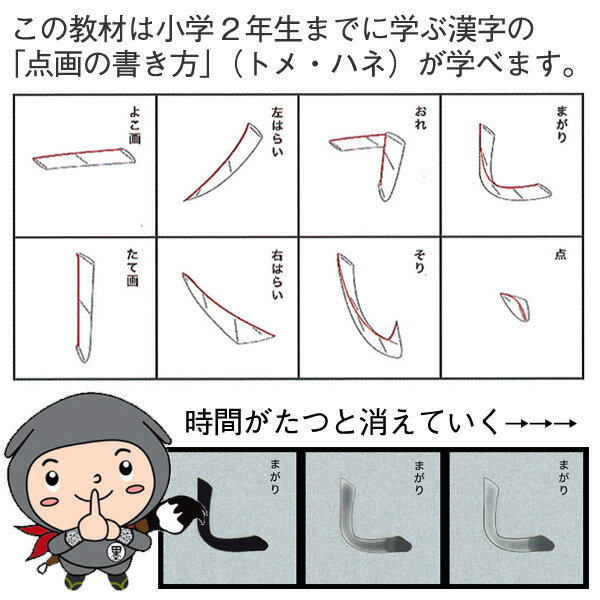 この教材は小学２年生までに学ぶ漢字の「点画の書き方」（トメ・ハネ）が学べます。

| よこ画 | 左はらい | おれ | まがり |
|---|---|---|---|
| たて画 | 右はらい | そり | 点 |

時間がたつと消えていく→→→

まがり

まがり

まがり

墨