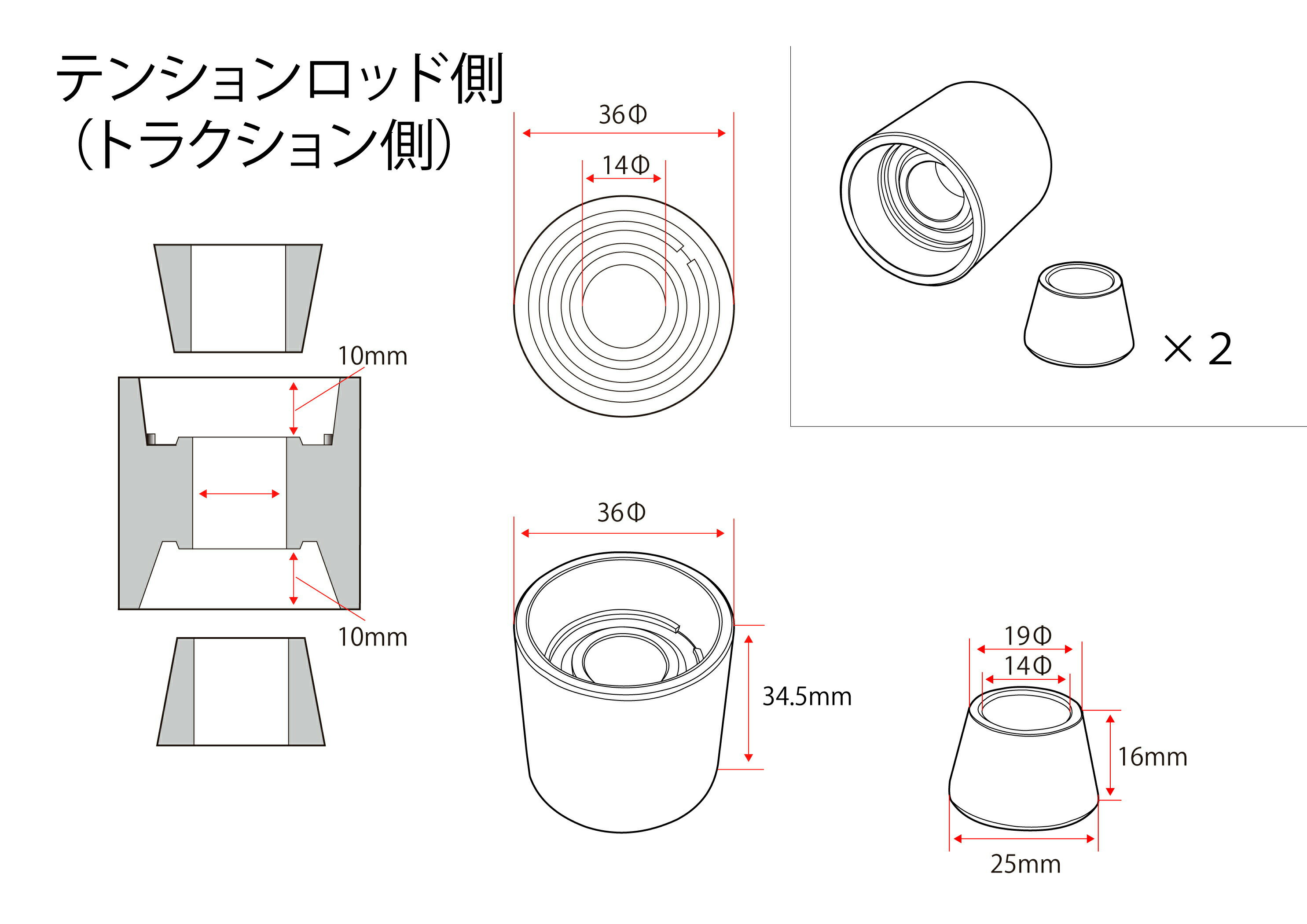 テンションロッド側
（トラクション側）

36Φ
14Φ

× 2

10mm

10mm

36Φ

34.5mm

19Φ
14Φ

16mm

25mm