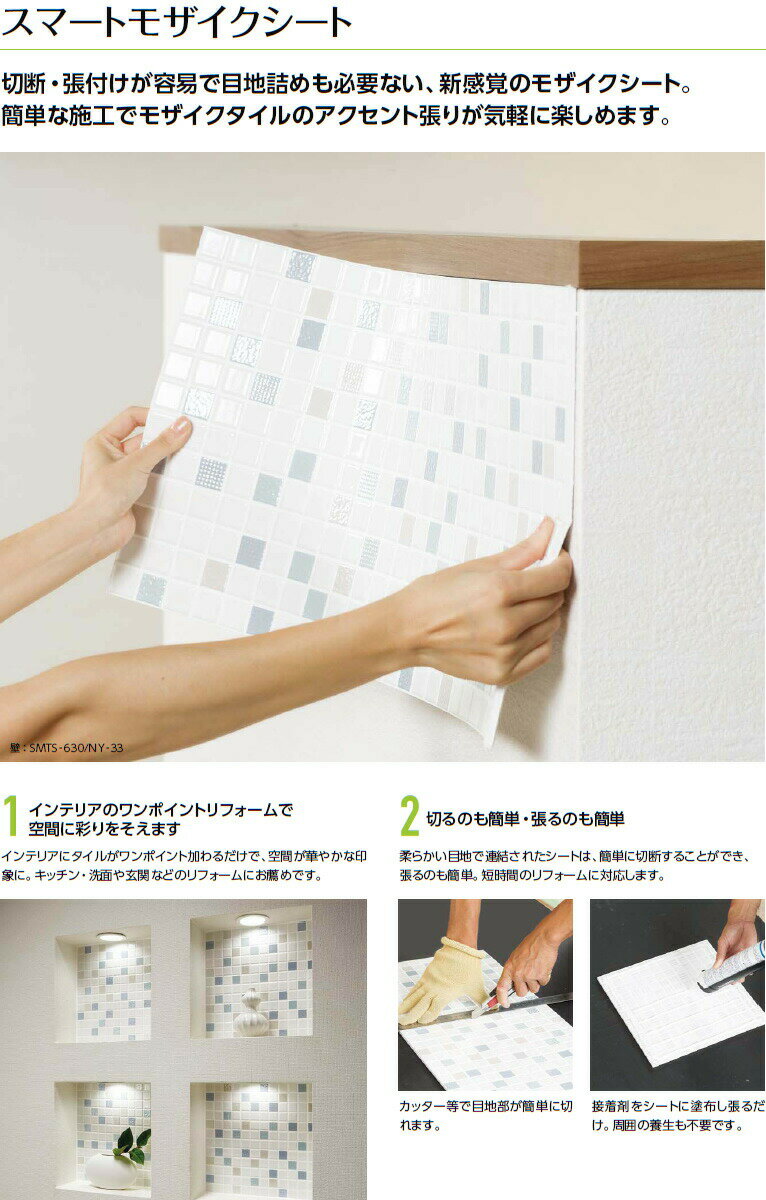 スマートモザイクシート

切断・張付けが容易で目地詰めも必要ない、新感覚のモザイクシート。
簡単な施工でモザイクタイルのアクセント張りが気軽に楽しめます。

壁：SMTS-630/NY-33

1 インテリアのワンポイントリフォームで空間に彩りをそえます

インテリアにタイルがワンポイント加わるだけで、空間が華やかな印象に。キッチン・洗面や玄関などのリフォームにお薦めです。

2 切るのも簡単・張るのも簡単

柔らかい目地で連結されたシートは、簡単に切断することができ、張るのも簡単。短時間のリフォームに対応します。

カッター等で目地部が簡単に切れます。

接着剤をシートに塗布し張るだけ。周囲の養生も不要です。