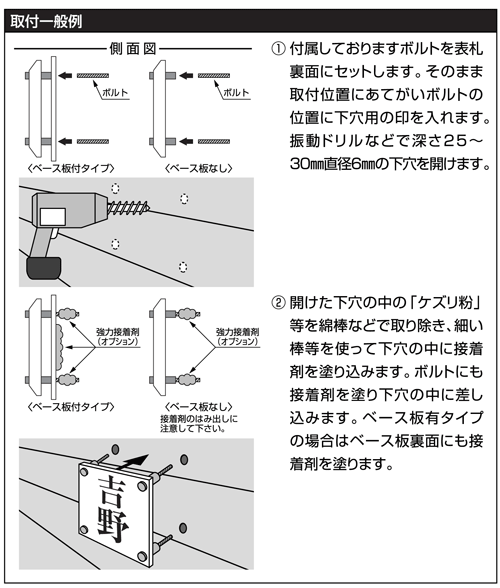 取付一般例

側面図

ボルト

ボルト

〈ベース板付タイプ〉

〈ベース板なし〉

① 付属しておりますボルトを表札裏面にセットします。そのまま取付位置にあてがいボルトの位置に下穴用の印を入れます。振動ドリルなどで深さ25～30㎜直径6㎜の下穴を開けます。

強力接着剤（オプション）

強力接着剤（オプション）

〈ベース板付タイプ〉

〈ベース板なし〉

接着剤のはみ出しに注意して下さい。

② 開けた下穴の中の「ケズリ粉」等を綿棒などで取り除き、細い棒等を使って下穴の中に接着剤を塗り込みます。ボルトにも接着剤を塗り下穴の中に差し込みます。ベース板有タイプの場合はベース板裏面にも接着剤を塗ります。

吉野