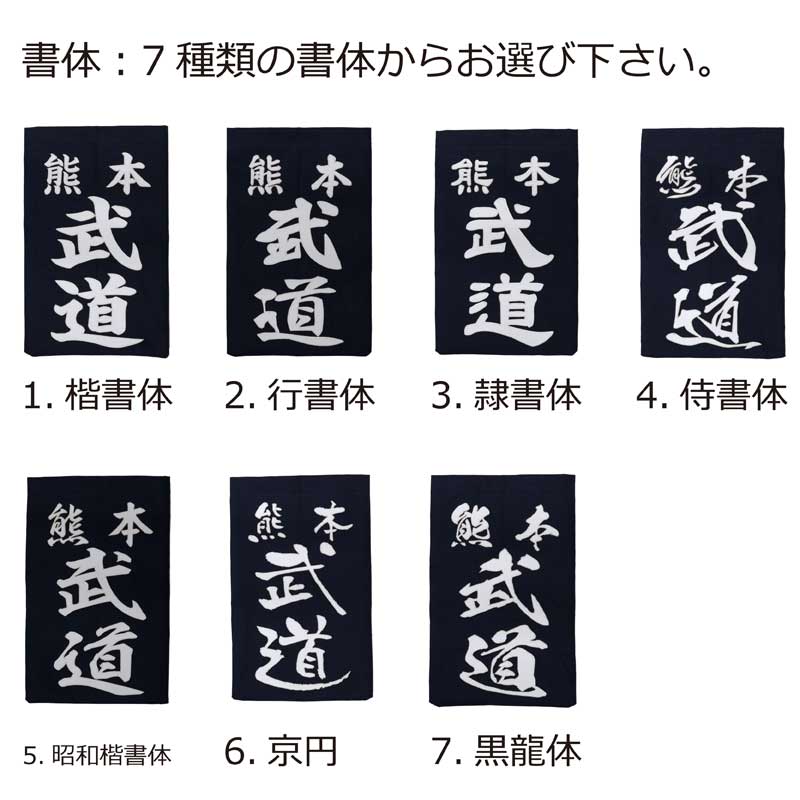 書体：7 種類の書体からお選び下さい。

熊本
武道

1. 楷書体

熊本
武道

2. 行書体

熊本
武道

3. 隷書体

熊本
武道

4. 侍書体

熊本
武道

5. 昭和楷書体

熊本
武道

6. 京円

熊本
武道

7. 黒龍体