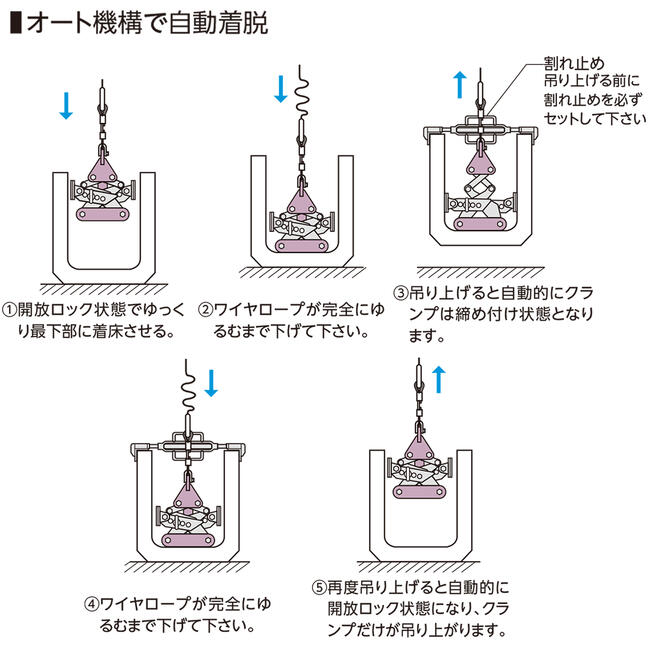 ■オート機構で自動着脱

割れ止め
吊り上げる前に
割れ止めを必ず
セットして下さい

①開放ロック状態でゆっくり最下部に着床させる。

②ワイヤロープが完全にゆるむまで下げて下さい。

③吊り上げると自動的にクランプは締め付け状態となります。

④ワイヤロープが完全にゆるむまで下げて下さい。

⑤再度吊り上げると自動的に開放ロック状態になり、クランプだけが吊り上がります。