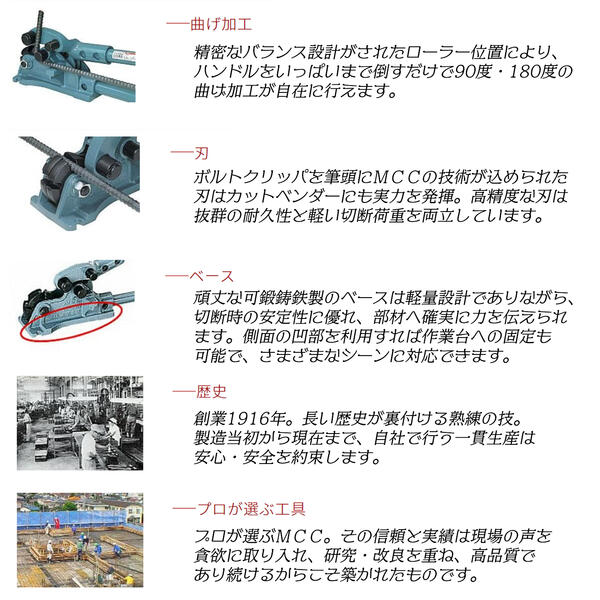 ―曲げ加工

精密なバランス設計がされたローラー位置により、ハンドルをいっぱいまで倒すだけで90度・180度の曲げ加工が自在に行えます。

―刃

ボルトクリッパを筆頭にＭＣＣの技術が込められた刃はカットベンダーにも実力を発揮。高精度な刃は抜群の耐久性と軽い切断荷重を両立しています。

―ベース

頑丈な可鍛鋳鉄製のベースは軽量設計でありながら、切断時の安定性に優れ、部材へ確実に力を伝えられます。側面の凹部を利用すれば作業台への固定も可能で、さまざまなシーンに対応できます。

―歴史

創業1916年。長い歴史が裏付ける熟練の技。製造当初から現在まで、自社で行う一貫生産は安心・安全を約束します。

―プロが選ぶ工具

プロが選ぶＭＣＣ。その信頼と実績は現場の声を貪欲に取り入れ、研究・改良を重ね、高品質であり続けるからこそ築かれたものです。