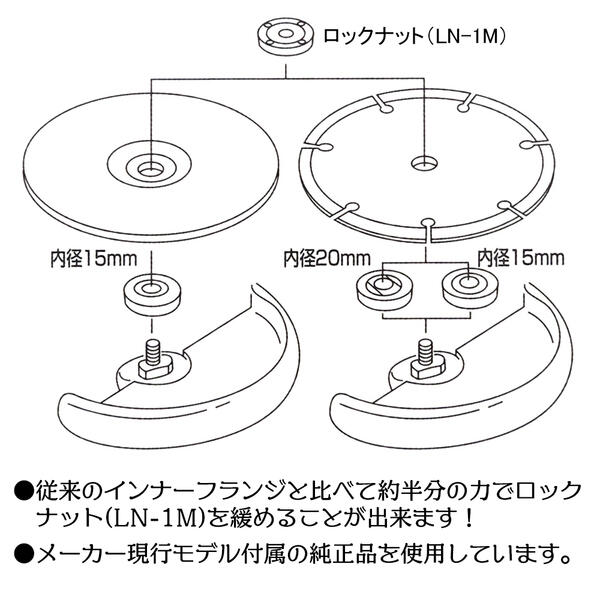 ロックナット（LN−1M）

内径15mm

内径20mm

内径15mm

●従来のインナーフランジと比べて約半分の力でロックナット(LN-1M)を緩めることが出来ます！

●メーカー現行モデル付属の純正品を使用しています。