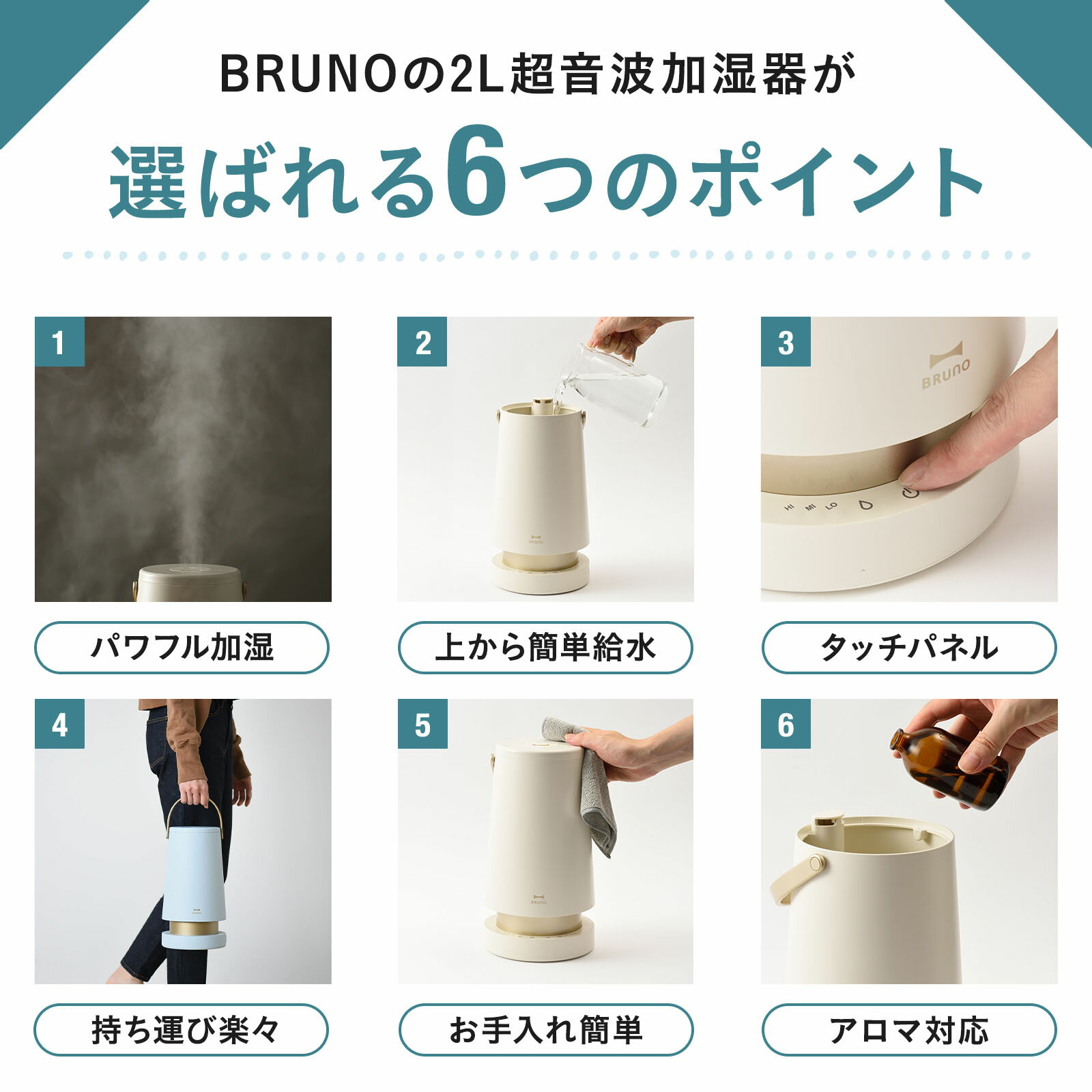 BRUNOの2L超音波加湿器が

選ばれる6つのポイント

1

パワフル加湿

2

BRUNO

上から簡単給水

3

BRUNO

HI MI LO

タッチパネル

4

BRUNO

持ち運び楽々

5

BRUNO

お手入れ簡単

6

アロマ対応