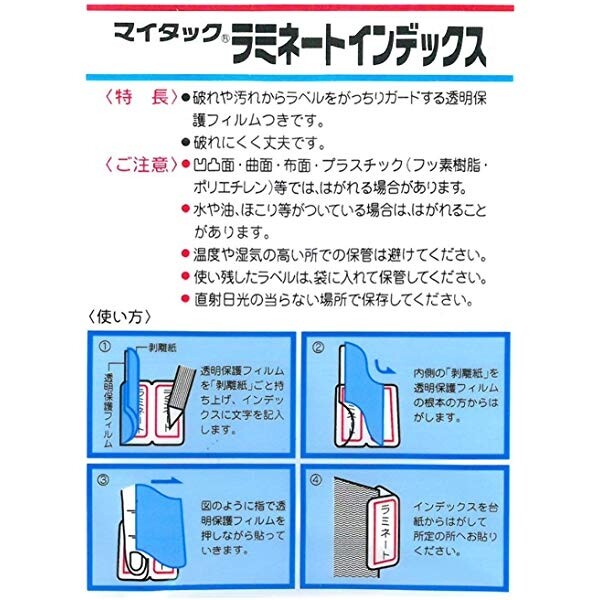 マイタック® ラミネートインデックス

〈特　長〉●破れや汚れからラベルをがっちりガードする透明保護フィルムつきです。
●破れにくく丈夫です。

〈ご注意〉●凹凸面・曲面・布面・プラスチック（フッ素樹脂・ポリエチレン）等では、はがれる場合があります。
●水や油、ほこり等がついている場合は、はがれることがあります。
●温度や湿気の高い所での保管は避けてください。
●使い残したラベルは、袋に入れて保管してください。
●直射日光の当らない場所で保存してください。

〈使い方〉

①
剥離紙
透明保護フィルム
透明保護フィルムを「剥離紙」ごと持ち上げ、インデックスに文字を記入します。

②
内側の「剥離紙」を透明保護フィルムの根本の方からはがします。

③
図のように指で透明保護フィルムを押しながら貼っていきます。

④
ラミネート
インデックスを台紙からはがして所定の所へお貼りください。