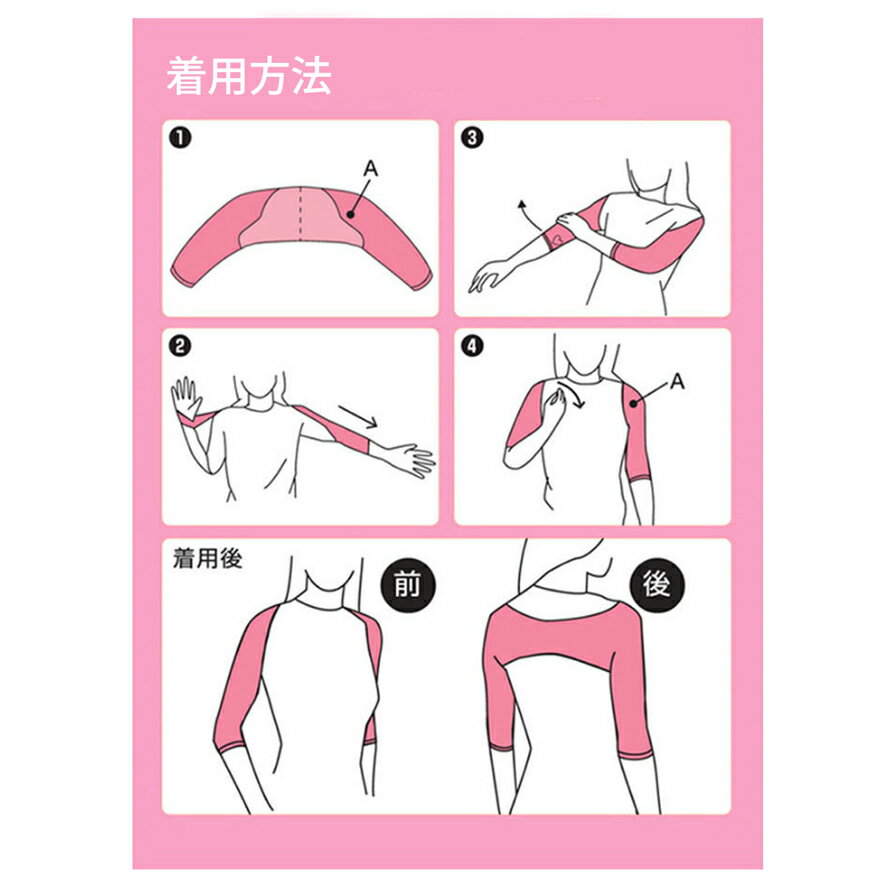 着用方法

❶

A

❸

❷

❹

A

着用後

前

後