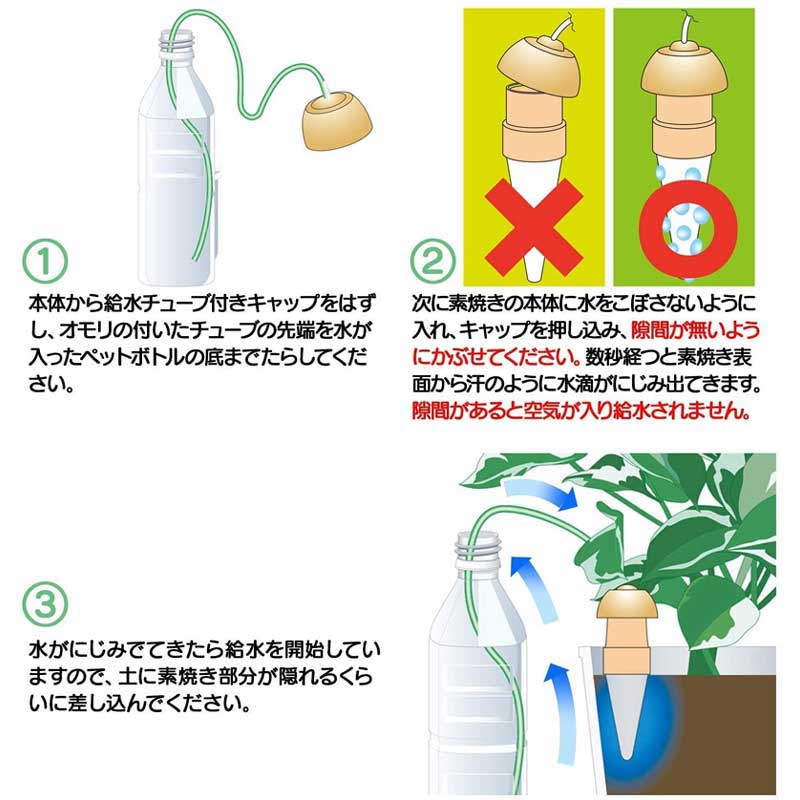 ①

本体から給水チューブ付きキャップをはずし、オモリの付いたチューブの先端を水が入ったペットボトルの底までたらしてください。

②

次に素焼きの本体に水をこぼさないように入れ、キャップを押し込み、隙間が無いようにかぶせてください。数秒経つと素焼き表面から汗のように水滴がにじみ出てきます。隙間があると空気が入り給水されません。

③

水がにじみでてきたら給水を開始していますので、土に素焼き部分が隠れるくらいに差し込んでください。