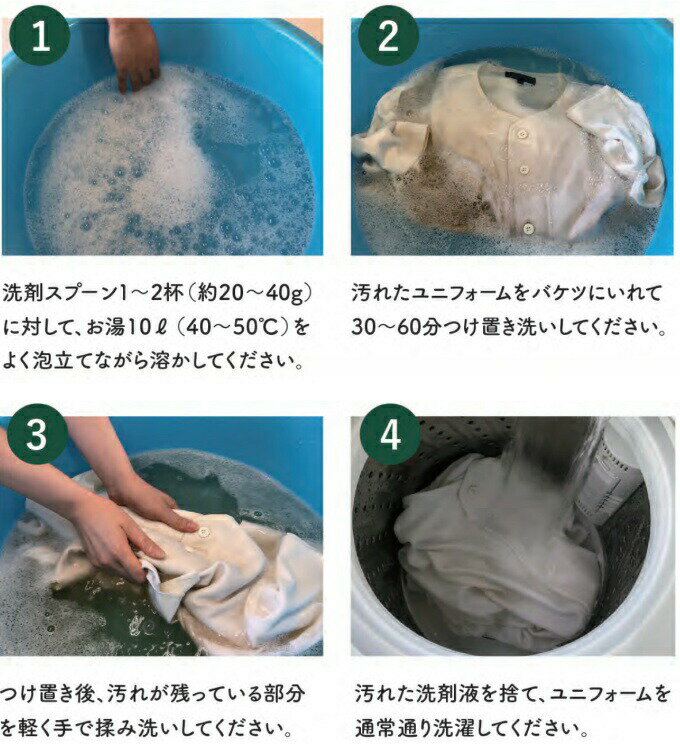 1

洗剤スプーン1～2杯（約20～40g）に対して、お湯10ℓ（40～50℃）をよく泡立てながら溶かしてください。

2

汚れたユニフォームをバケツにいれて30～60分つけ置き洗いしてください。

3

つけ置き後、汚れが残っている部分を軽く手で揉み洗いしてください。

4

汚れた洗剤液を捨て、ユニフォームを通常通り洗濯してください。