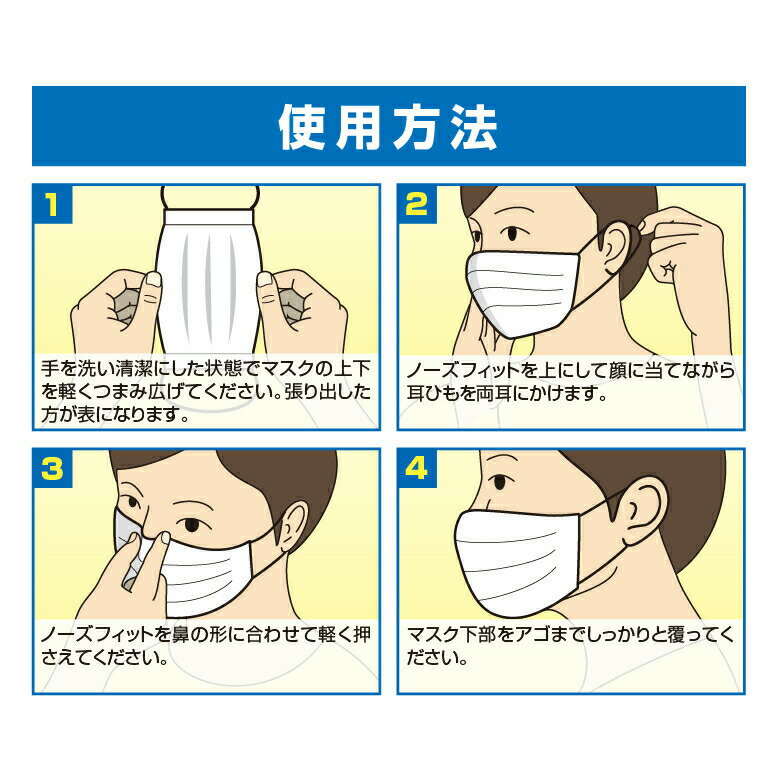 使用方法

1

手を洗い清潔にした状態でマスクの上下を軽くつまみ広げてください。張り出した方が表になります。

2

ノーズフィットを上にして顔に当てながら耳ひもを両耳にかけます。

3

ノーズフィットを鼻の形に合わせて軽く押さえてください。

4

マスク下部をアゴまでしっかりと覆ってください。