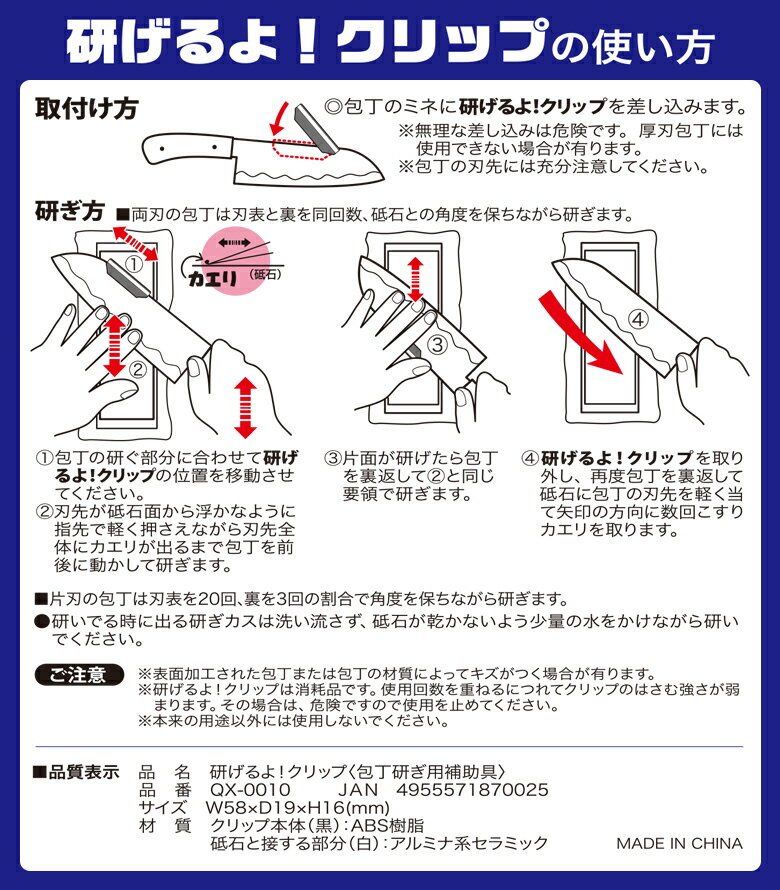 研げるよ！クリップの使い方

取付け方

◎包丁のミネに研げるよ!クリップを差し込みます。
※無理な差し込みは危険です。厚刃包丁には使用できない場合が有ります。
※包丁の刃先には充分注意してください。

研ぎ方 ■両刃の包丁は刃表と裏を同回数、砥石との角度を保ちながら研ぎます。

①
②
カエリ （砥石）
③
④

①包丁の研ぐ部分に合わせて研げるよ!クリップの位置を移動させてください。
②刃先が砥石面から浮かなように指先で軽く押さえながら刃先全体にカエリが出るまで包丁を前後に動かして研ぎます。

③片面が研げたら包丁を裏返して②と同じ要領で研ぎます。

④研げるよ！クリップを取り外し、再度包丁を裏返して砥石に包丁の刃先を軽く当て矢印の方向に数回こすりカエリを取ります。

■片刃の包丁は刃表を20回、裏を3回の割合で角度を保ちながら研ぎます。
●研いでる時に出る研ぎカスは洗い流さず、砥石が乾かないよう少量の水をかけながら研いでください。

ご注意
※表面加工された包丁または包丁の材質によってキズがつく場合が有ります。
※研げるよ！クリップは消耗品です。使用回数を重ねるにつれてクリップのはさむ強さが弱まります。その場合は、危険ですので使用を止めてください。
※本来の用途以外には使用しないでください。

■品質表示 品　名　研げるよ！クリップ〈包丁研ぎ用補助具〉
品　番　QX-0010　JAN　4955571870025
サイズ　W58×D19×H16(mm)
材　質　クリップ本体(黒)：ABS樹脂
砥石と接する部分(白)：アルミナ系セラミック
MADE IN CHINA