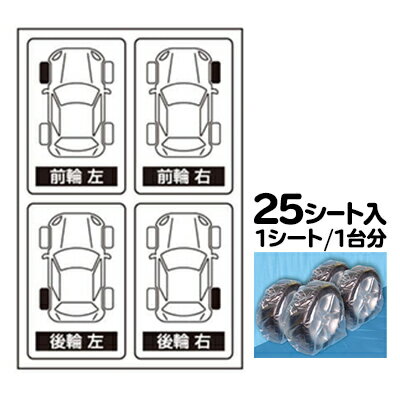 前輪 左

前輪 右

後輪 左

後輪 右

25シート入
1シート/1台分