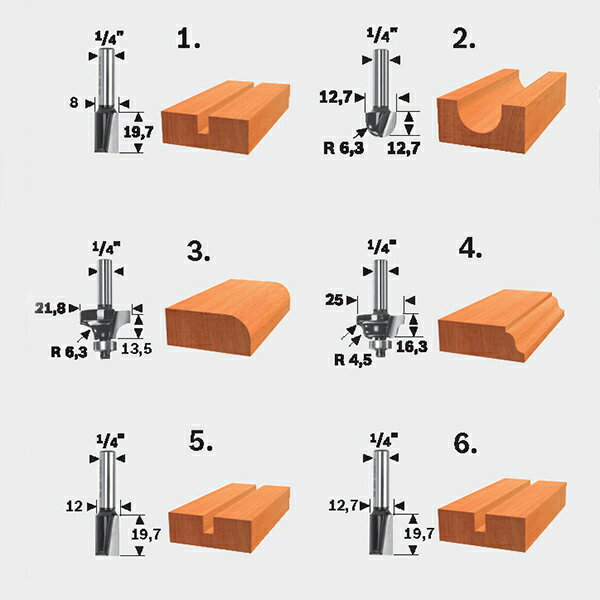 1/4"
1.
8
19,7

1/4"
2.
12,7
R 6,3
12,7

1/4"
3.
21,8
R 6,3
13,5

1/4"
4.
25
R 4,5
16,3

1/4"
5.
12
19,7

1/4"
6.
12,7
19,7