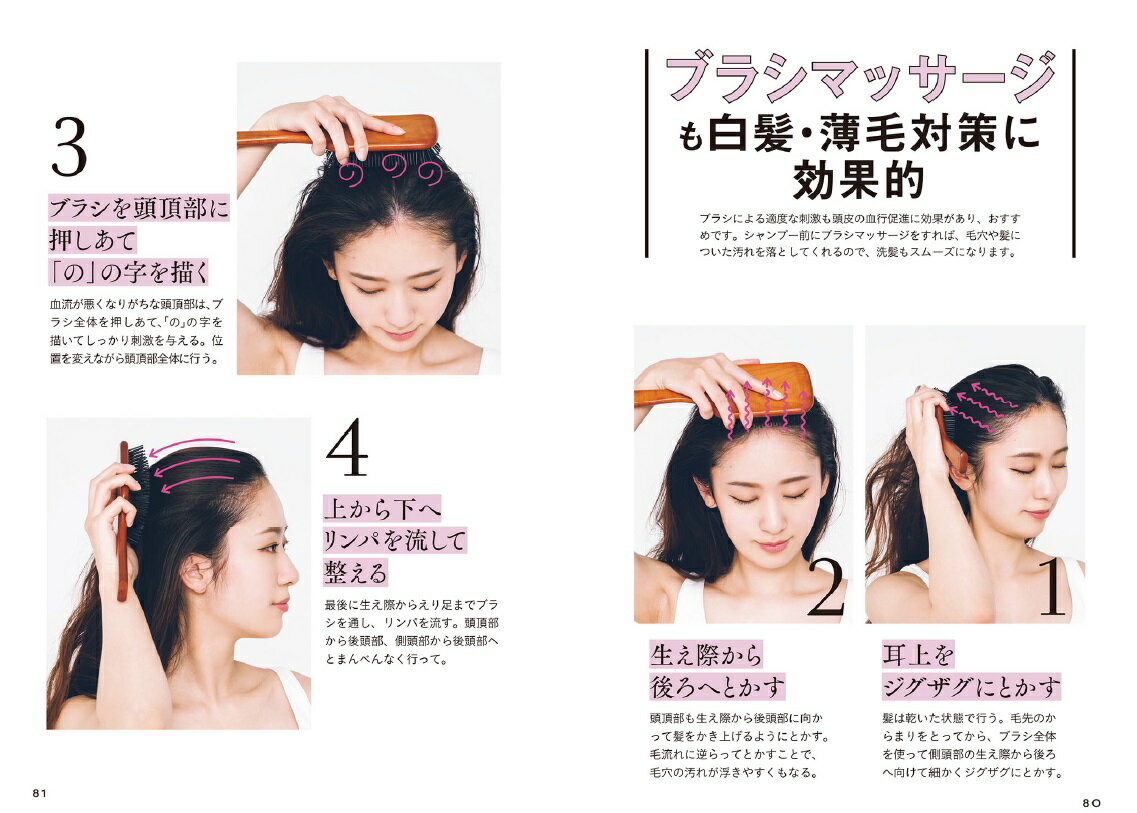 ブラシマッサージ
も白髪・薄毛対策に
効果的

ブラシによる適度な刺激も頭皮の血行促進に効果があり、おすすめです。シャンプー前にブラシマッサージをすれば、毛穴や髪についた汚れを落としてくれるので、洗髪もスムーズになります。

1

耳上を
ジグザグにとかす

髪は乾いた状態で行う。毛先のからまりをとってから、ブラシ全体を使って側頭部の生え際から後ろへ向けて細かくジグザグにとかす。

2

生え際から
後ろへとかす

頭頂部も生え際から後頭部に向かって髪をかき上げるようにとかす。毛流れに逆らってとかすことで、毛穴の汚れが浮きやすくもなる。

3

ブラシを頭頂部に
押しあて
「の」の字を描く

血流が悪くなりがちな頭頂部は、ブラシ全体を押しあて、「の」の字を描いてしっかり刺激を与える。位置を変えながら頭頂部全体に行う。

4

上から下へ
リンパを流して
整える

最後に生え際からえり足までブラシを通し、リンパを流す。頭頂部から後頭部、側頭部から後頭部へとまんべんなく行って。

81

80