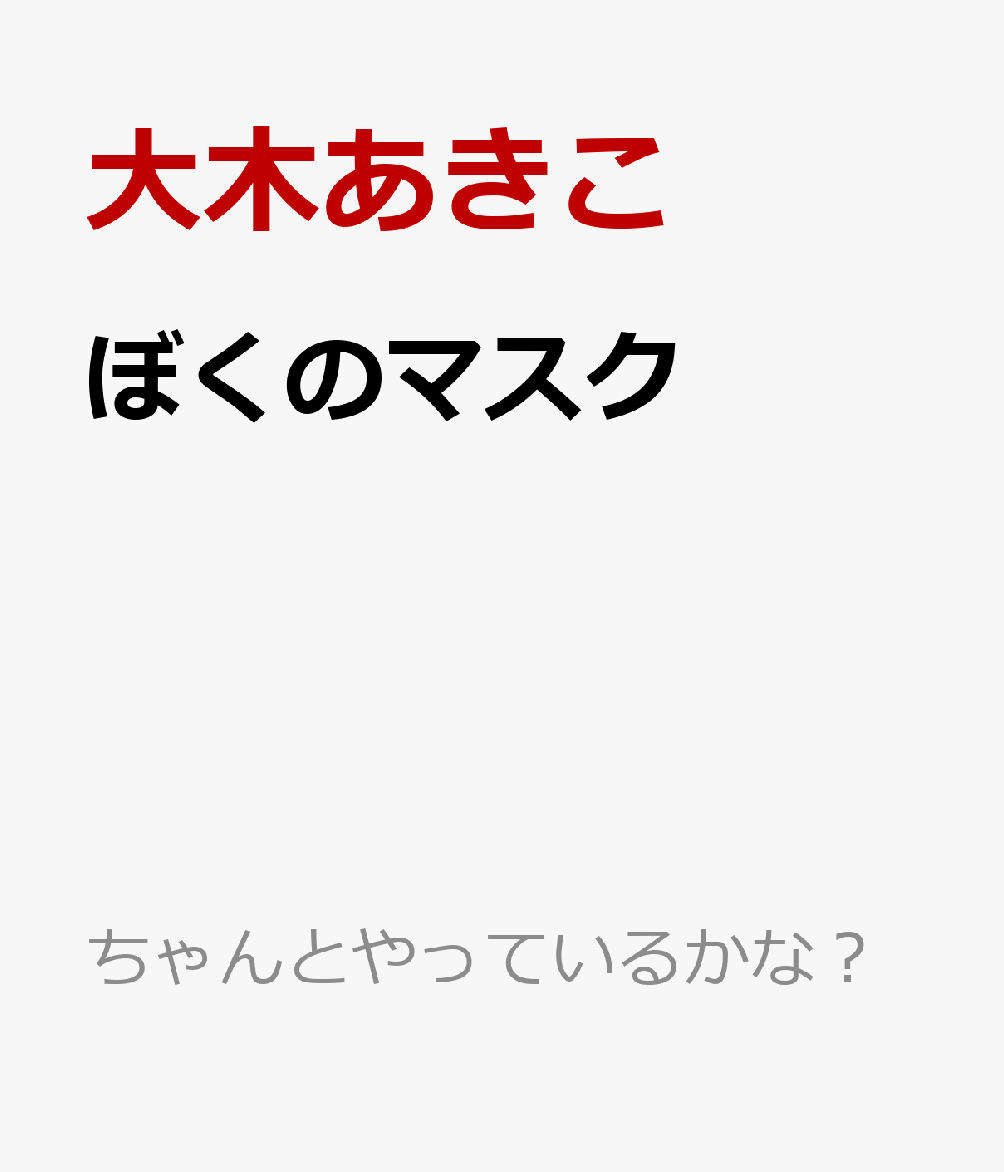 大木あきこ

ぼくのマスク

ちゃんとやっているかな？