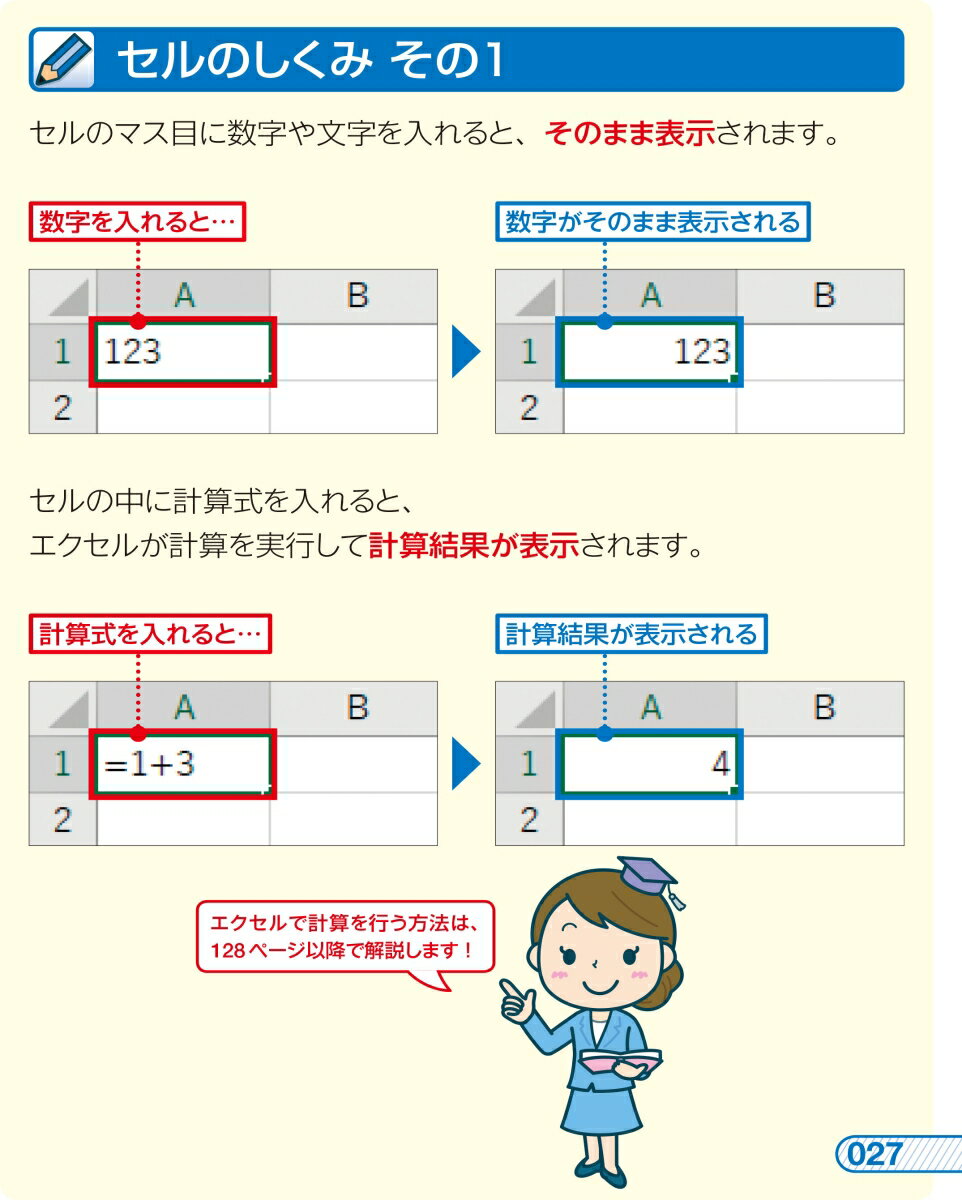 セルのしくみ その1

セルのマス目に数字や文字を入れると、そのまま表示されます。

数字を入れると…

| | A | B |
|---|---|---|
| 1 | 123 | |
| 2 | | |

数字がそのまま表示される

| | A | B |
|---|---|---|
| 1 | 123 | |
| 2 | | |

セルの中に計算式を入れると、
エクセルが計算を実行して計算結果が表示されます。

計算式を入れると…

| | A | B |
|---|---|---|
| 1 | =1+3 | |
| 2 | | |

計算結果が表示される

| | A | B |
|---|---|---|
| 1 | 4 | |
| 2 | | |

エクセルで計算を行う方法は、128ページ以降で解説します！

027