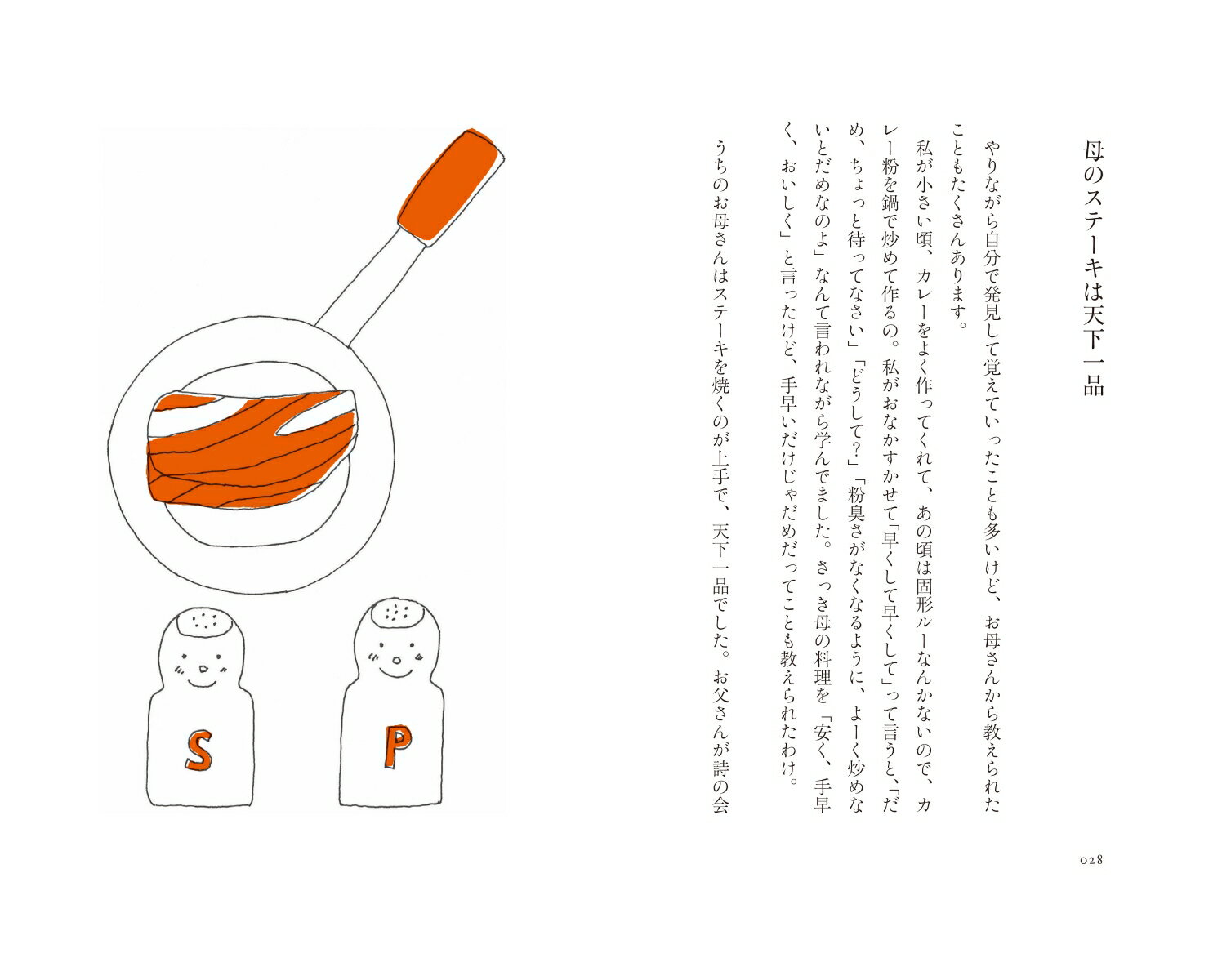 母のステーキは天下一品

やりながら自分で発見して覚えていったことも多いけど、お母さんから教えられたこともたくさんあります。

私が小さい頃、カレーをよく作ってくれて、あの頃は固形ルーなんかないので、カレー粉を鍋で炒めて作るの。私がおなかすかせて「早くして早くして」って言うと、「だめ、ちょっと待ってなさい」「どうして？」「粉臭さがなくなるように、よーく炒めないとだめなのよ」なんて言われながら学んでました。さっき母の料理を「安く、手早く、おいしく」と言ったけど、手早いだけじゃだめだってことも教えられたわけ。

うちのお母さんはステーキを焼くのが上手で、天下一品でした。お父さんが詩の会

028

S

P