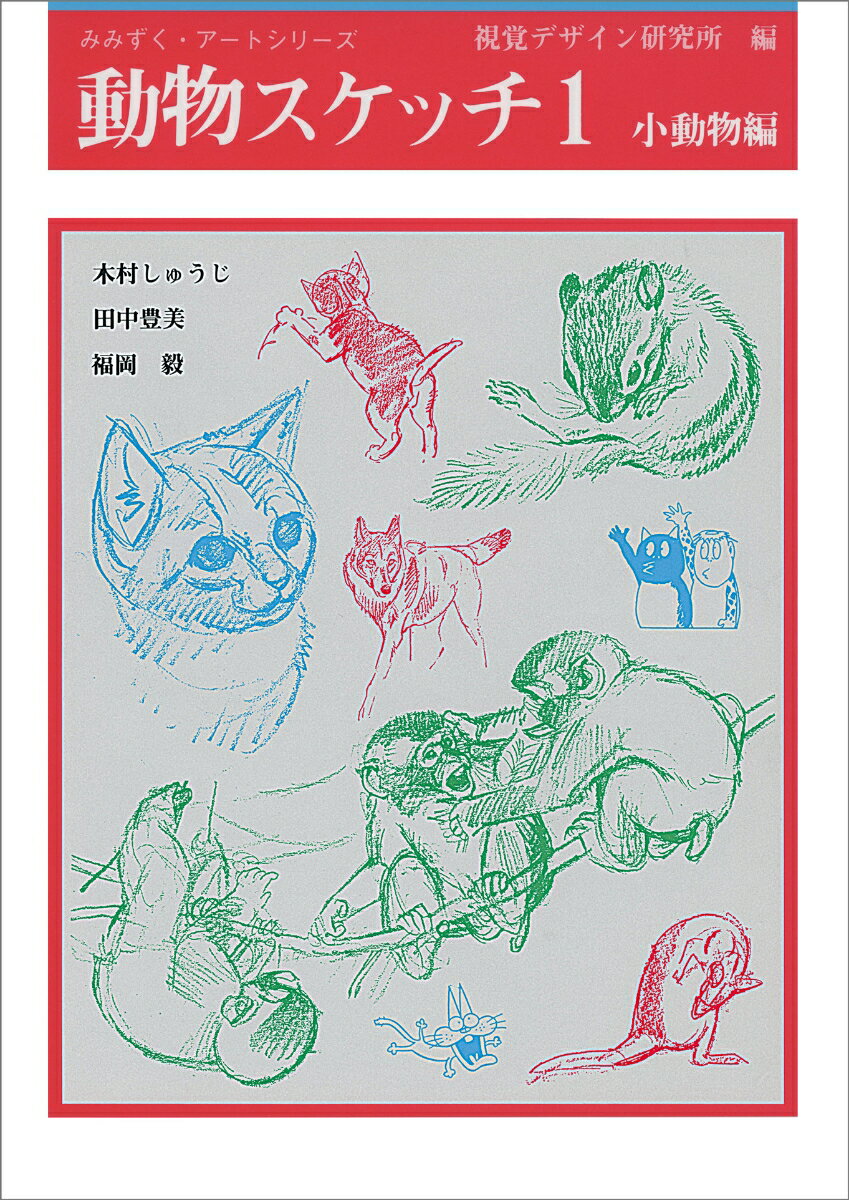 みみずく・アートシリーズ

視覚デザイン研究所 編

動物スケッチ1 小動物編

木村しゅうじ
田中豊美
福岡 毅