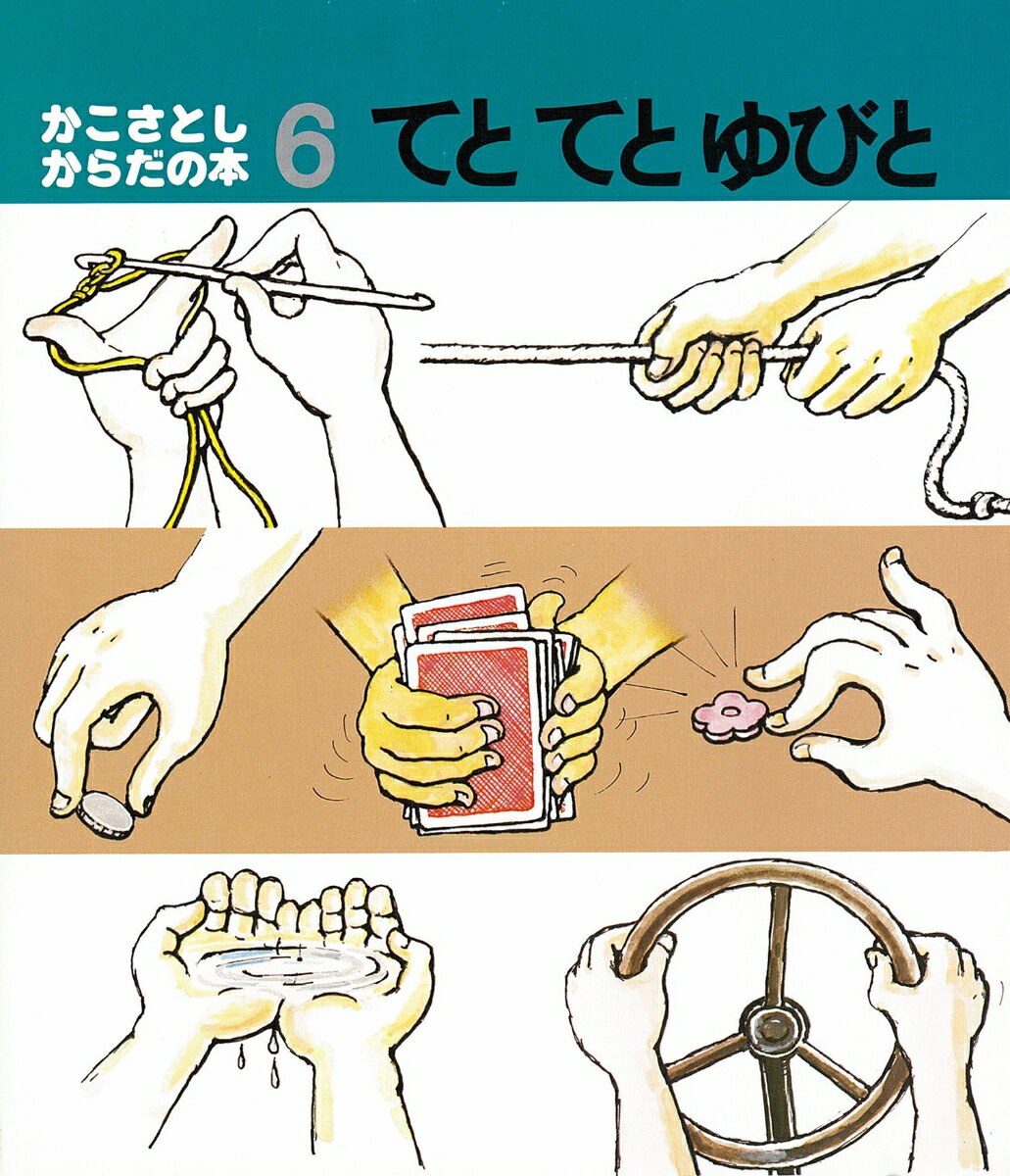 かこさとし
からだの本

6

てと てと ゆびと