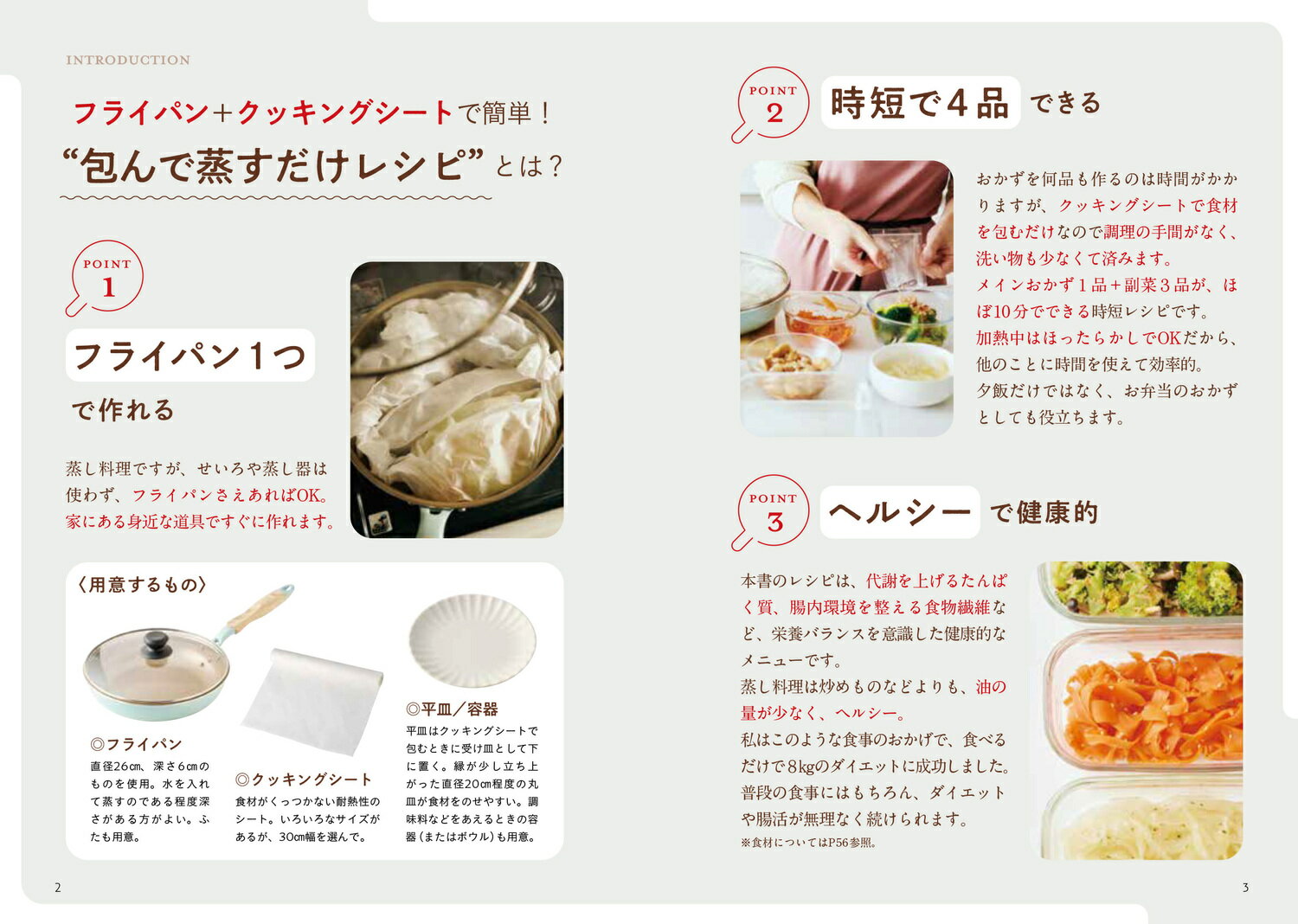 INTRODUCTION

フライパン＋クッキングシートで簡単！
“包んで蒸すだけレシピ”とは？

POINT 1
フライパン1つ
で作れる

蒸し料理ですが、せいろや蒸し器は使わず、フライパンさえあればOK。家にある身近な道具ですぐに作れます。

〈用意するもの〉

◎フライパン
直径26cm、深さ6cmのものを使用。水を入れて蒸すのである程度深さがある方がよい。ふたも用意。

◎クッキングシート
食材がくっつかない耐熱性のシート。いろいろなサイズがあるが、30cm幅を選んで。

◎平皿／容器
平皿はクッキングシートで包むときに受け皿として下に置く。縁が少し立ち上がった直径20cm程度の丸皿が食材をのせやすい。調味料などをあえるときの容器（またはボウル）も用意。

2

POINT 2
時短で4品 できる

おかずを何品も作るのは時間がかかりますが、クッキングシートで食材を包むだけなので調理の手間がなく、洗い物も少なくて済みます。
メインおかず1品＋副菜3品が、ほぼ10分でできる時短レシピです。
加熱中はほったらかしでOKだから、他のことに時間を使えて効率的。
夕飯だけではなく、お弁当のおかずとしても役立ちます。

POINT 3
ヘルシー で健康的

本書のレシピは、代謝を上げるたんぱく質、腸内環境を整える食物繊維など、栄養バランスを意識した健康的なメニューです。
蒸し料理は炒めものなどよりも、油の量が少なく、ヘルシー。
私はこのような食事のおかげで、食べるだけで8kgのダイエットに成功しました。
普段の食事にはもちろん、ダイエットや腸活が無理なく続けられます。
※食材についてはP56参照。

3