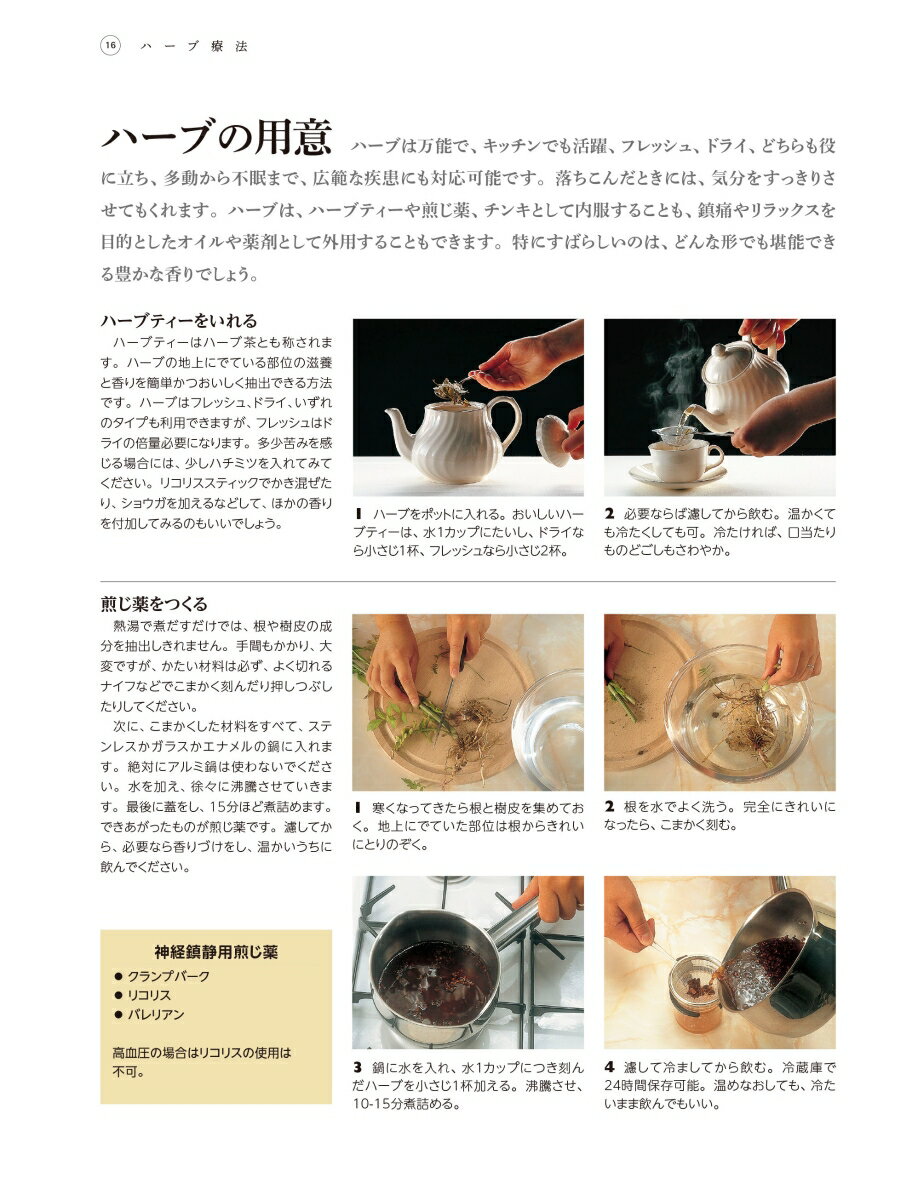 16 ハーブ療法

ハーブの用意 ハーブは万能で、キッチンでも活躍、フレッシュ、ドライ、どちらも役に立ち、多動から不眠まで、広範な疾患にも対応可能です。落ちこんだときには、気分をすっきりさせてもくれます。ハーブは、ハーブティーや煎じ薬、チンキとして内服することも、鎮痛やリラックスを目的としたオイルや薬剤として外用することもできます。特にすばらしいのは、どんな形でも堪能できる豊かな香りでしょう。

ハーブティーをいれる
ハーブティーはハーブ茶とも称されます。ハーブの地上にでている部位の滋養と香りを簡単かつおいしく抽出できる方法です。ハーブはフレッシュ、ドライ、いずれのタイプも利用できますが、フレッシュはドライの倍量必要になります。多少苦みを感じる場合には、少しハチミツを入れてみてください。リコリススティックでかき混ぜたり、ショウガを加えるなどして、ほかの香りを付加してみるのもいいでしょう。

1 ハーブをポットに入れる。おいしいハーブティーは、水1カップにたいし、ドライなら小さじ1杯、フレッシュなら小さじ2杯。

2 必要ならば濾してから飲む。温かくても冷たくしても可。冷たければ、口当たりものどごしもさわやか。

煎じ薬をつくる
熱湯で煮だすだけでは、根や樹皮の成分を抽出しきれません。手間もかかり、大変ですが、かたい材料は必ず、よく切れるナイフなどでこまかく刻んだり押しつぶしたりしてください。
次に、こまかくした材料をすべて、ステンレスかガラスかエナメルの鍋に入れます。絶対にアルミ鍋は使わないでください。水を加え、徐々に沸騰させていきます。最後に蓋をし、15分ほど煮詰めます。できあがったものが煎じ薬です。濾してから、必要なら香りづけをし、温かいうちに飲んでください。

1 寒くなってきたら根と樹皮を集めておく。地上にでていた部位は根からきれいにとりのぞく。

2 根を水でよく洗う。完全にきれいになったら、こまかく刻む。

神経鎮静用煎じ薬
● クランプバーク
● リコリス
● バレリアン

高血圧の場合はリコリスの使用は不可。

3 鍋に水を入れ、水1カップにつき刻んだハーブを小さじ1杯加える。沸騰させ、10-15分煮詰める。

4 濾して冷ましてから飲む。冷蔵庫で24時間保存可能。温めなおしても、冷たいまま飲んでもいい。