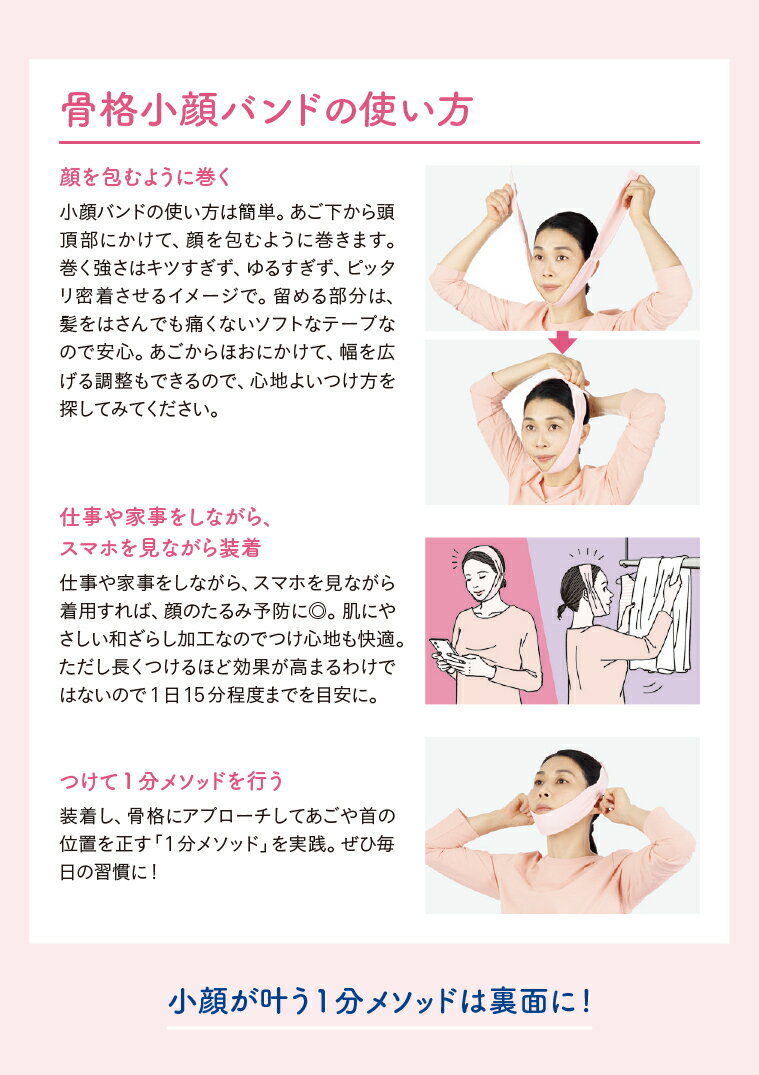 骨格小顔バンドの使い方

顔を包むように巻く

小顔バンドの使い方は簡単。あご下から頭頂部にかけて、顔を包むように巻きます。巻く強さはキツすぎず、ゆるすぎず、ピッタリ密着させるイメージで。留める部分は、髪をはさんでも痛くないソフトなテープなので安心。あごからほおにかけて、幅を広げる調整もできるので、心地よいつけ方を探してみてください。

仕事や家事をしながら、スマホを見ながら装着

仕事や家事をしながら、スマホを見ながら着用すれば、顔のたるみ予防に◎。肌にやさしい和ざらし加工なのでつけ心地も快適。ただし長くつけるほど効果が高まるわけではないので1日15分程度までを目安に。

つけて1分メソッドを行う

装着し、骨格にアプローチしてあごや首の位置を正す「1分メソッド」を実践。ぜひ毎日の習慣に！

小顔が叶う1分メソッドは裏面に！