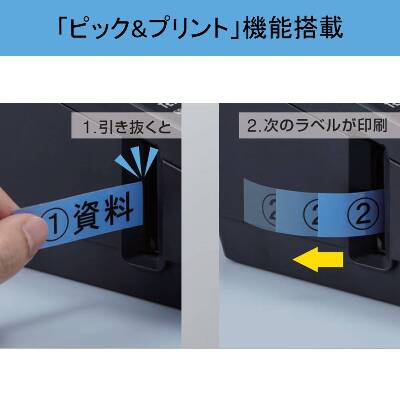 「ピック&プリント」機能搭載

1.引き抜くと

①資料

2.次のラベルが印刷

② ② ②