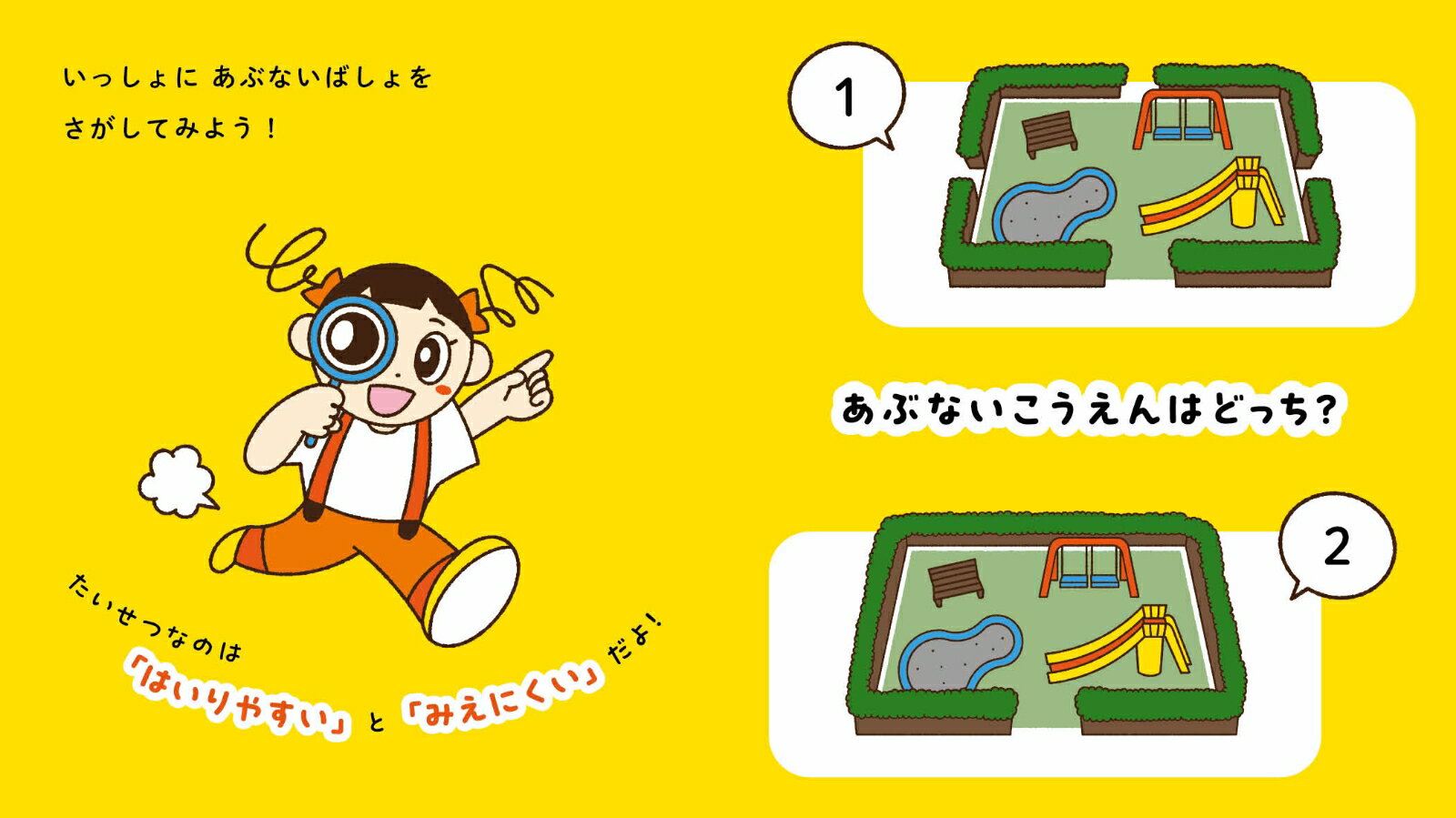 いっしょに あぶないばしょを
さがしてみよう！

たいせつなのは
「はいりやすい」と「みえにくい」だよ！

1

あぶないこうえんはどっち？

2