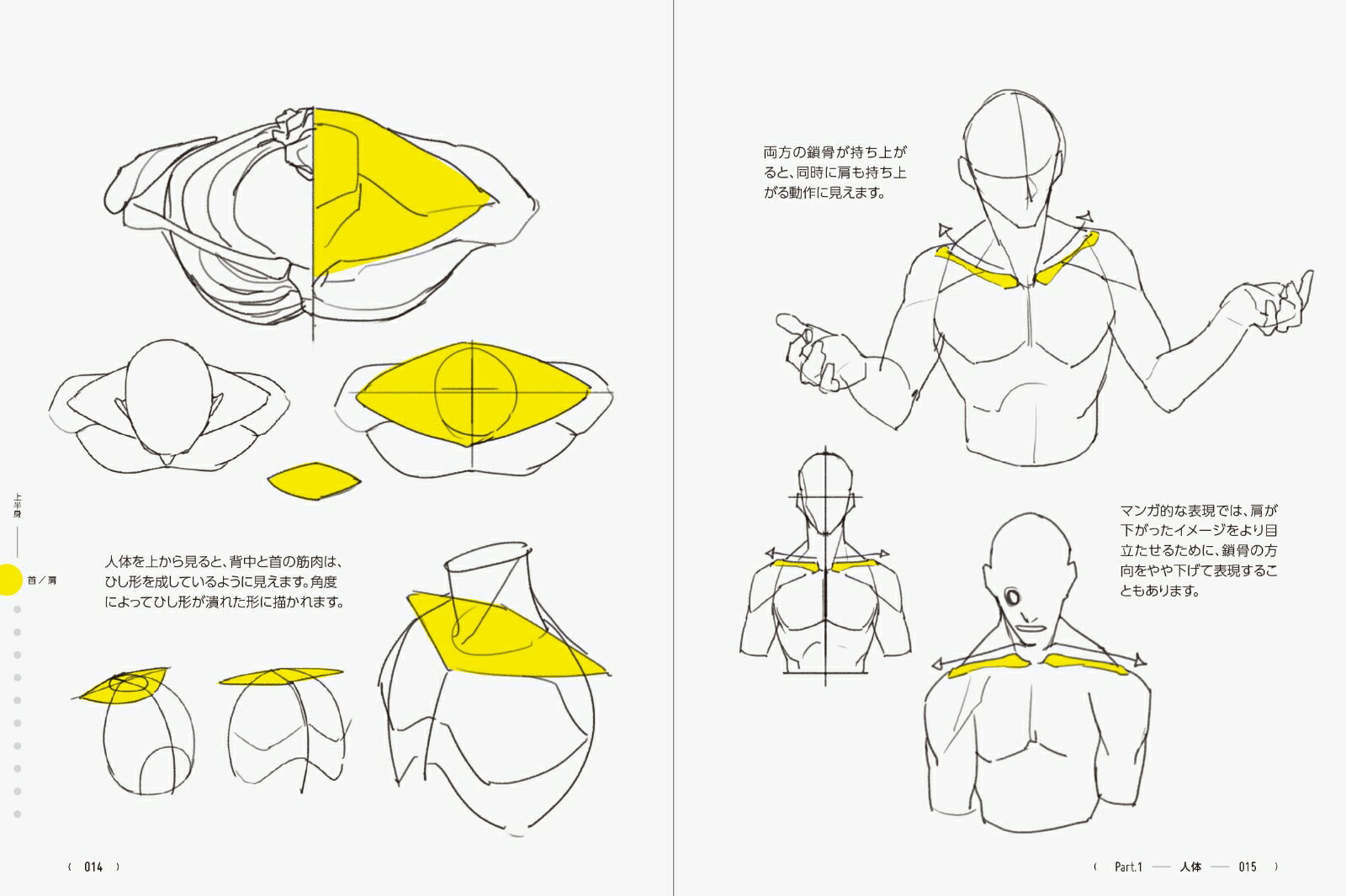 上半身

首／肩

人体を上から見ると、背中と首の筋肉は、ひし形を成しているように見えます。角度によってひし形が潰れた形に描かれます。

( 014 )

両方の鎖骨が持ち上がると、同時に肩も持ち上がる動作に見えます。

マンガ的な表現では、肩が下がったイメージをより目立たせるために、鎖骨の方向をやや下げて表現することもあります。

( Part.1 — 人体 — 015 )