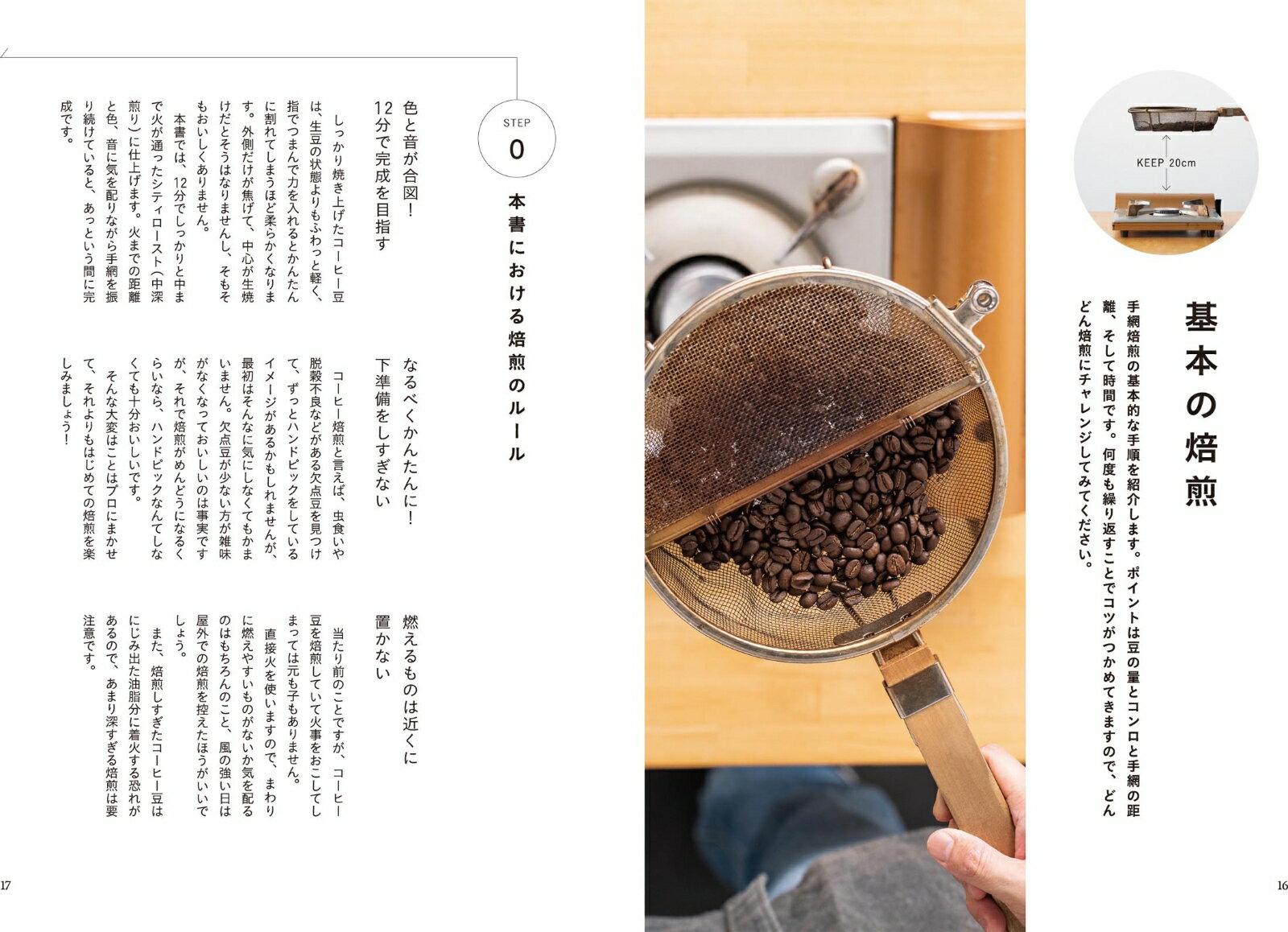 KEEP 20cm

基本の焙煎

手網焙煎の基本的な手順を紹介します。ポイントは豆の量とコンロと手網の距離、そして時間です。何度も繰り返すことでコツがつかめてきますので、どんどん焙煎にチャレンジしてみてください。

16

STEP
0

本書における焙煎のルール

色と音が合図!
12分で完成を目指す

しっかり焼き上げたコーヒー豆は、生豆の状態よりもふわっと軽く、指でつまんで力を入れるとかんたんに割れてしまうほど柔らかくなります。外側だけが焦げて、中心が生焼けだとそうはなりませんし、そもそもおいしくありません。

本書では、12分でしっかりと中まで火が通ったシティロースト(中深煎り)に仕上げます。火までの距離と色、音に気を配りながら手網を振り続けていると、あっという間に完成です。

なるべくかんたんに!
下準備をしすぎない

コーヒー焙煎と言えば、虫食いや脱穀不良などがある欠点豆を見つけて、ずっとハンドピックをしているイメージがあるかもしれませんが、最初はそんなに気にしなくてもかまいません。欠点豆が少ない方が雑味がなくなっておいしいのは事実ですが、それで焙煎がめんどうになるくらいなら、ハンドピックなんてしなくても十分おいしいです。

そんな大変はことはプロにまかせて、それよりもはじめての焙煎を楽しみましょう!

燃えるものは近くに
置かない

当たり前のことですが、コーヒー豆を焙煎していて火事をおこしてしまっては元も子もありません。

直接火を使いますので、まわりに燃えやすいものがないか気を配るのはもちろんのこと、風の強い日は屋外での焙煎を控えたほうがいいでしょう。

また、焙煎しすぎたコーヒー豆はにじみ出た油脂分に着火する恐れがあるので、あまり深すぎる焙煎は要注意です。

17