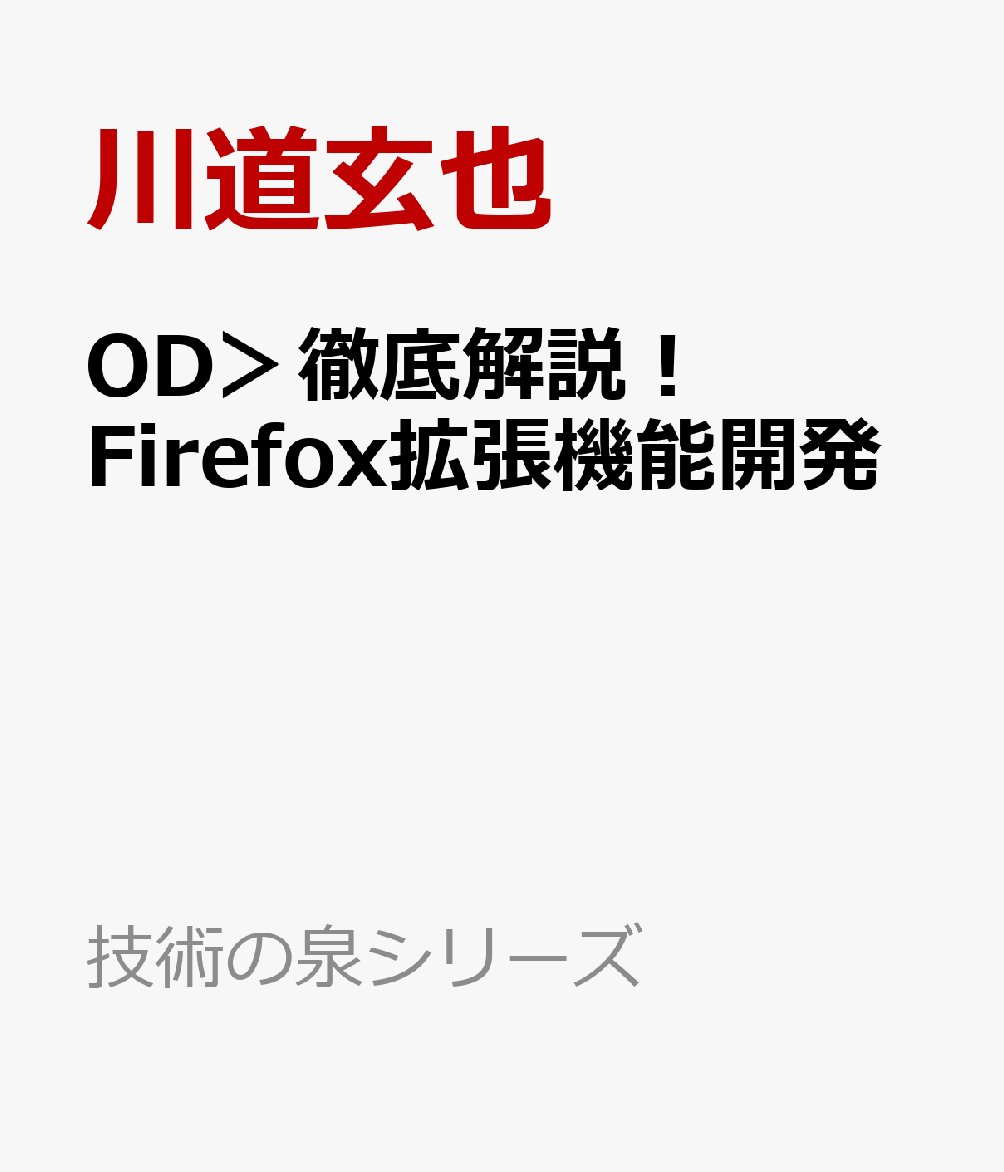 川道玄也

OD＞徹底解説！
Firefox拡張機能開発

技術の泉シリーズ