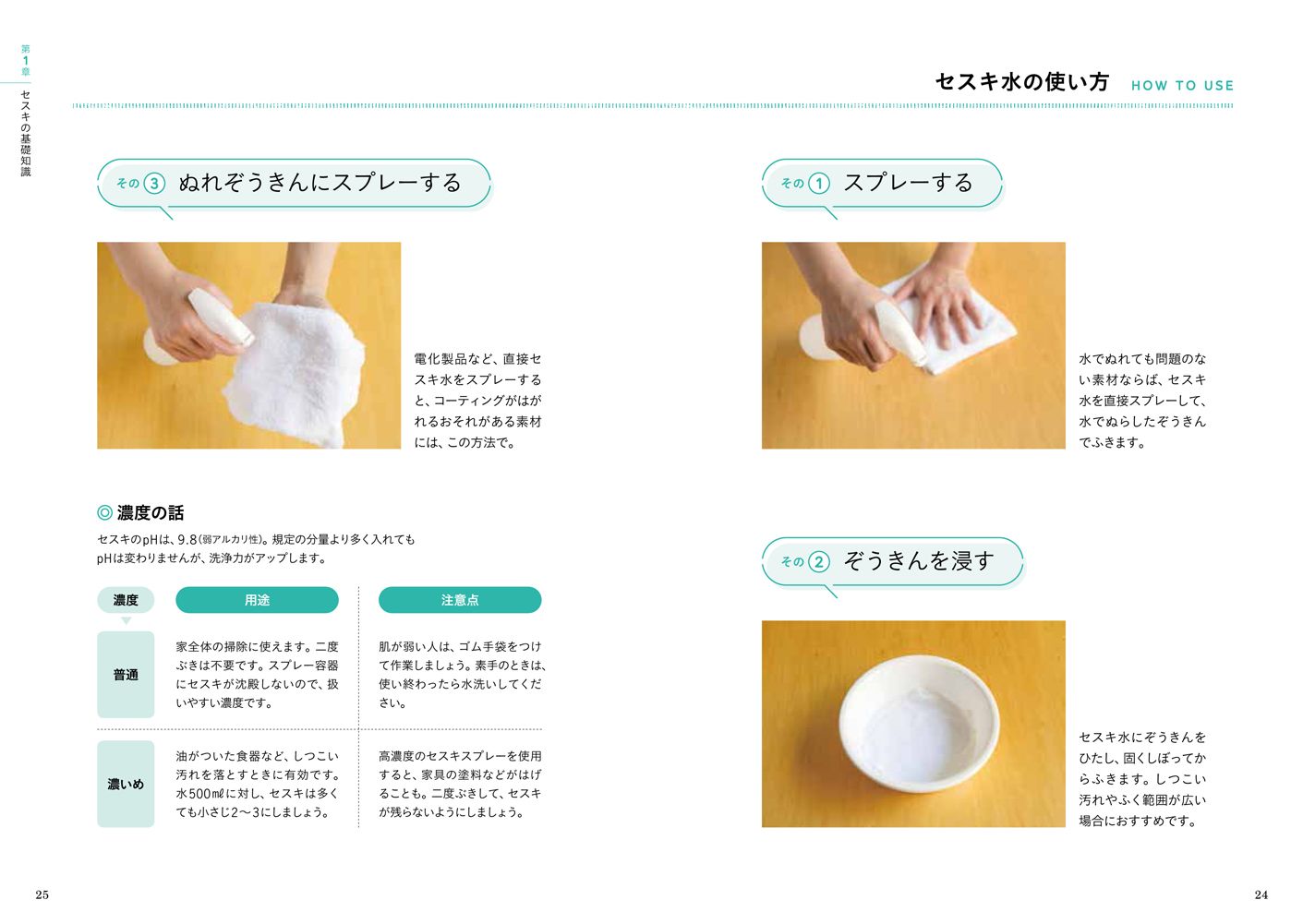 第1章 セスキの基礎知識

セスキ水の使い方 HOW TO USE

その① スプレーする

水でぬれても問題のない素材ならば、セスキ水を直接スプレーして、水でぬらしたぞうきんでふきます。

その② ぞうきんを浸す

セスキ水にぞうきんをひたし、固くしぼってからふきます。しつこい汚れやふく範囲が広い場合におすすめです。

その③ ぬれぞうきんにスプレーする

電化製品など、直接セスキ水をスプレーすると、コーティングがはがれるおそれがある素材には、この方法で。

◎ 濃度の話

セスキのpHは、9.8(弱アルカリ性)。規定の分量より多く入れてもpHは変わりませんが、洗浄力がアップします。

| 濃度 | 用途 | 注意点 |
|---|---|---|
| 普通 | 家全体の掃除に使えます。二度ぶきは不要です。スプレー容器にセスキが沈殿しないので、扱いやすい濃度です。 | 肌が弱い人は、ゴム手袋をつけて作業しましょう。素手のときは、使い終わったら水洗いしてください。 |
| 濃いめ | 油がついた食器など、しつこい汚れを落とすときに有効です。水500mℓに対し、セスキは多くても小さじ2〜3にしましょう。 | 高濃度のセスキスプレーを使用すると、家具の塗料などがはげることも。二度ぶきして、セスキが残らないようにしましょう。 |

25

24