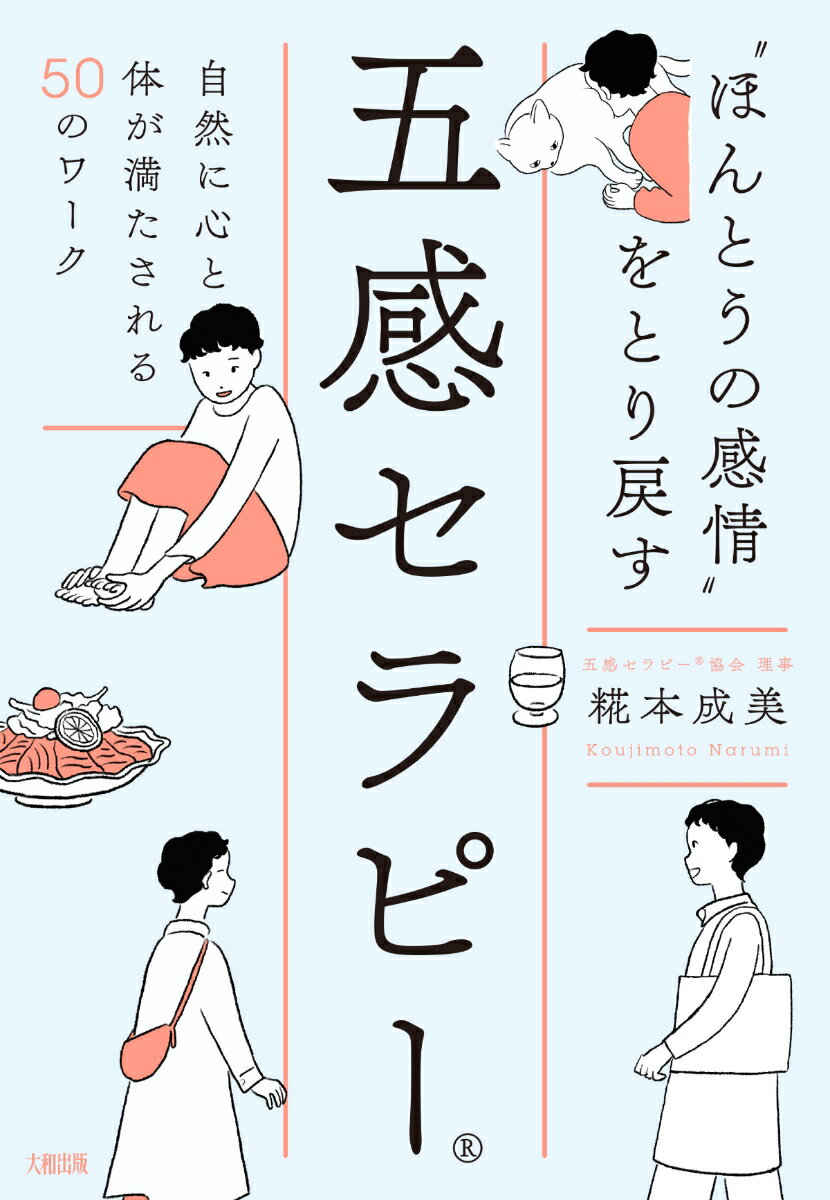 〝ほんとうの感情〟をとり戻す

五感セラピー®

自然に心と体が満たされる50のワーク

五感セラピー®協会 理事
糀本成美
Koujimoto Narumi

大和出版