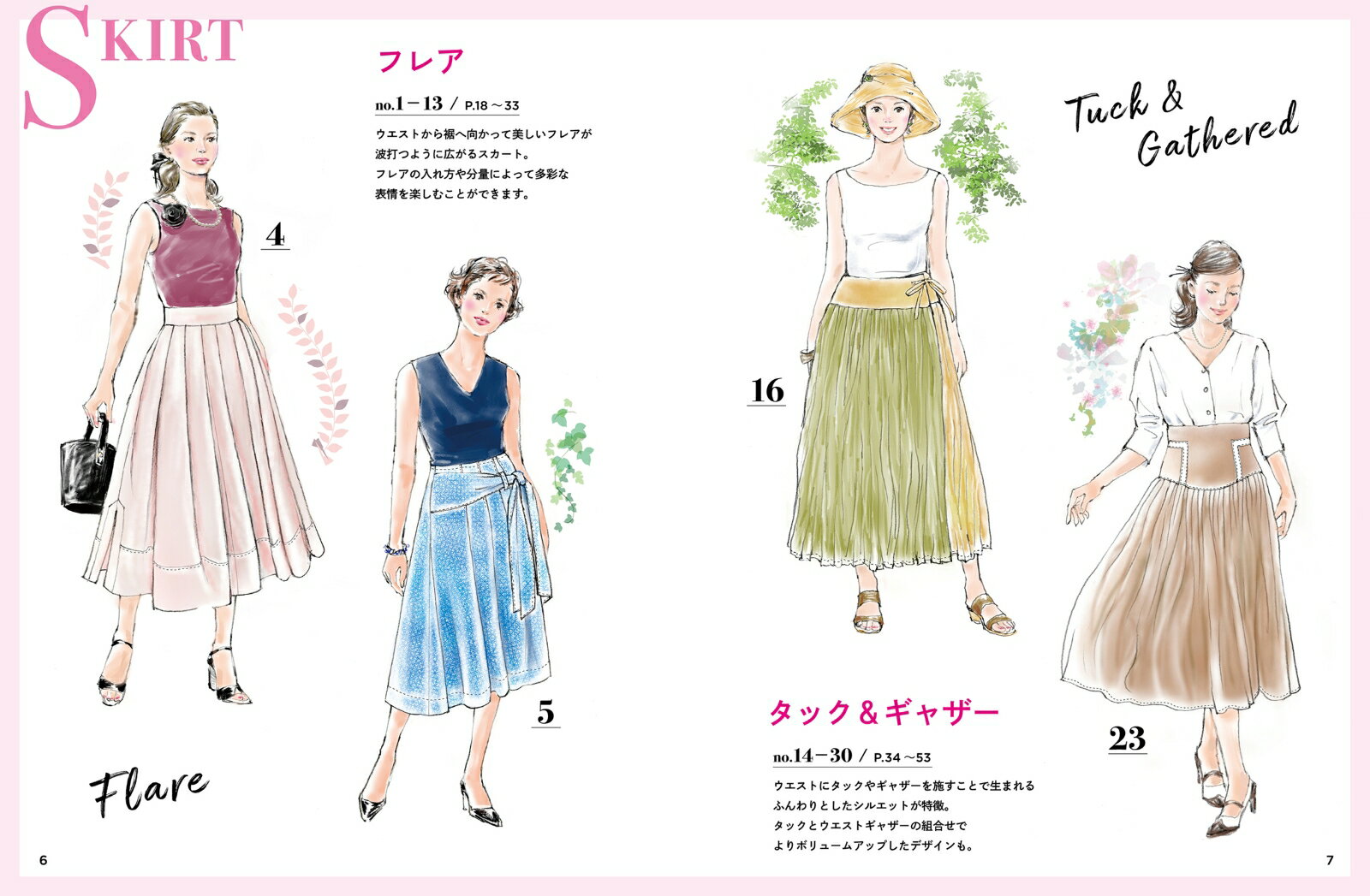 SKIRT

フレア

no.1－13 / P.18～33

ウエストから裾へ向かって美しいフレアが波打つように広がるスカート。フレアの入れ方や分量によって多彩な表情を楽しむことができます。

4

5

Flare

6

Tuck & Gathered

16

23

タック＆ギャザー

no.14－30 / P.34～53

ウエストにタックやギャザーを施すことで生まれるふんわりとしたシルエットが特徴。タックとウエストギャザーの組合せでよりボリュームアップしたデザインも。

7