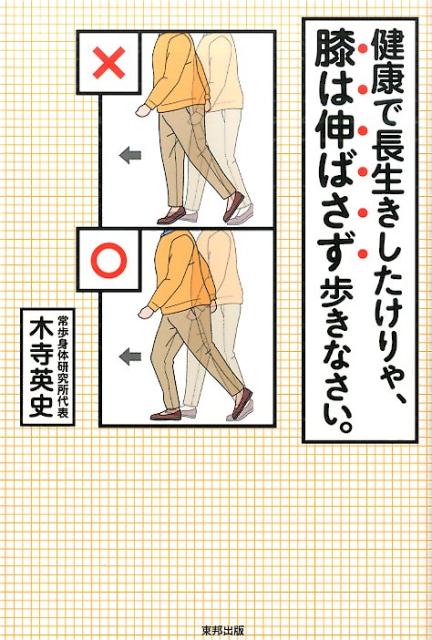 健康で長生きしたけりゃ、
膝は伸ばさず歩きなさい。

×

○

常歩身体研究所代表
木寺英史

東邦出版