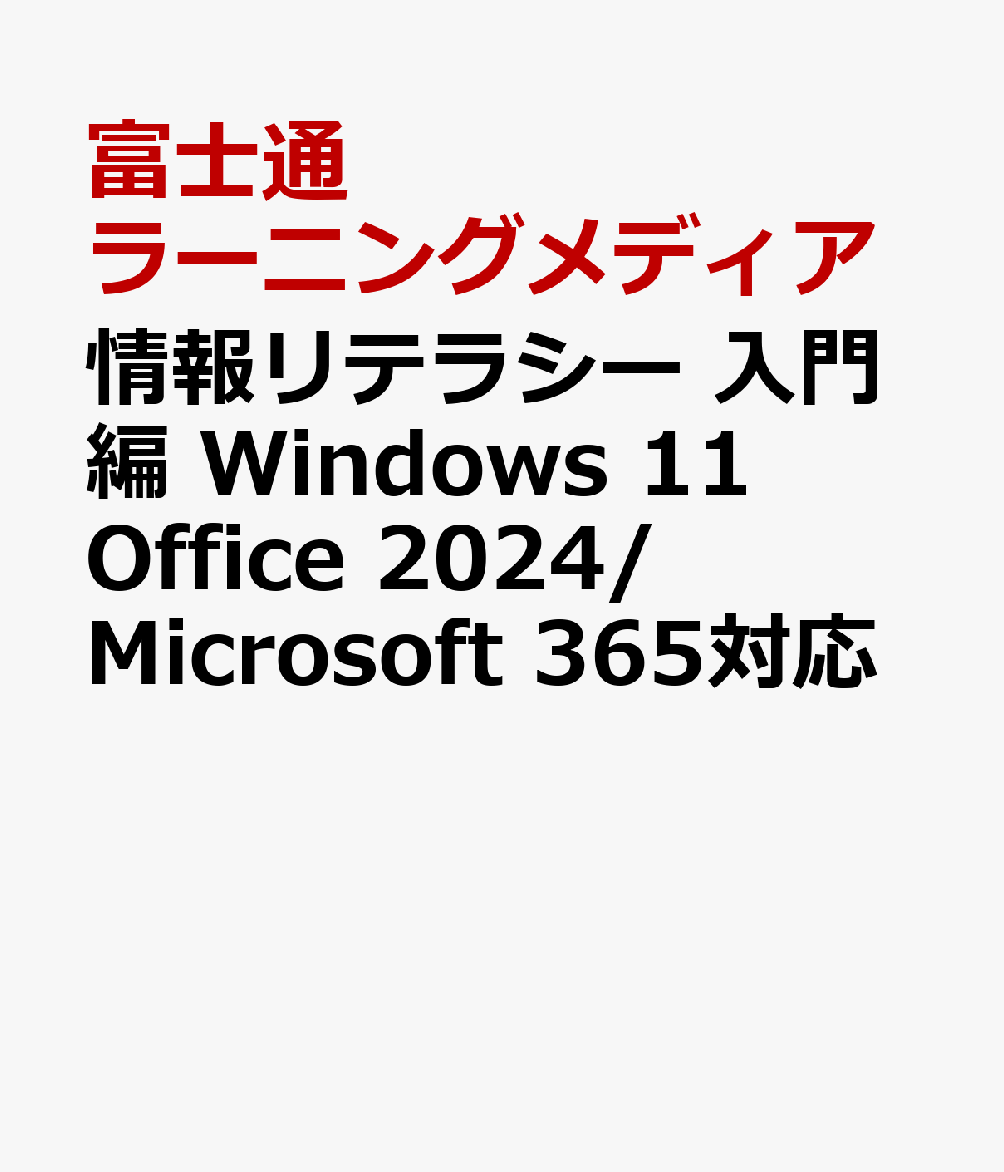 富士通ラーニングメディア

情報リテラシー 入門編 Windows 11 Office 2024/Microsoft 365対応