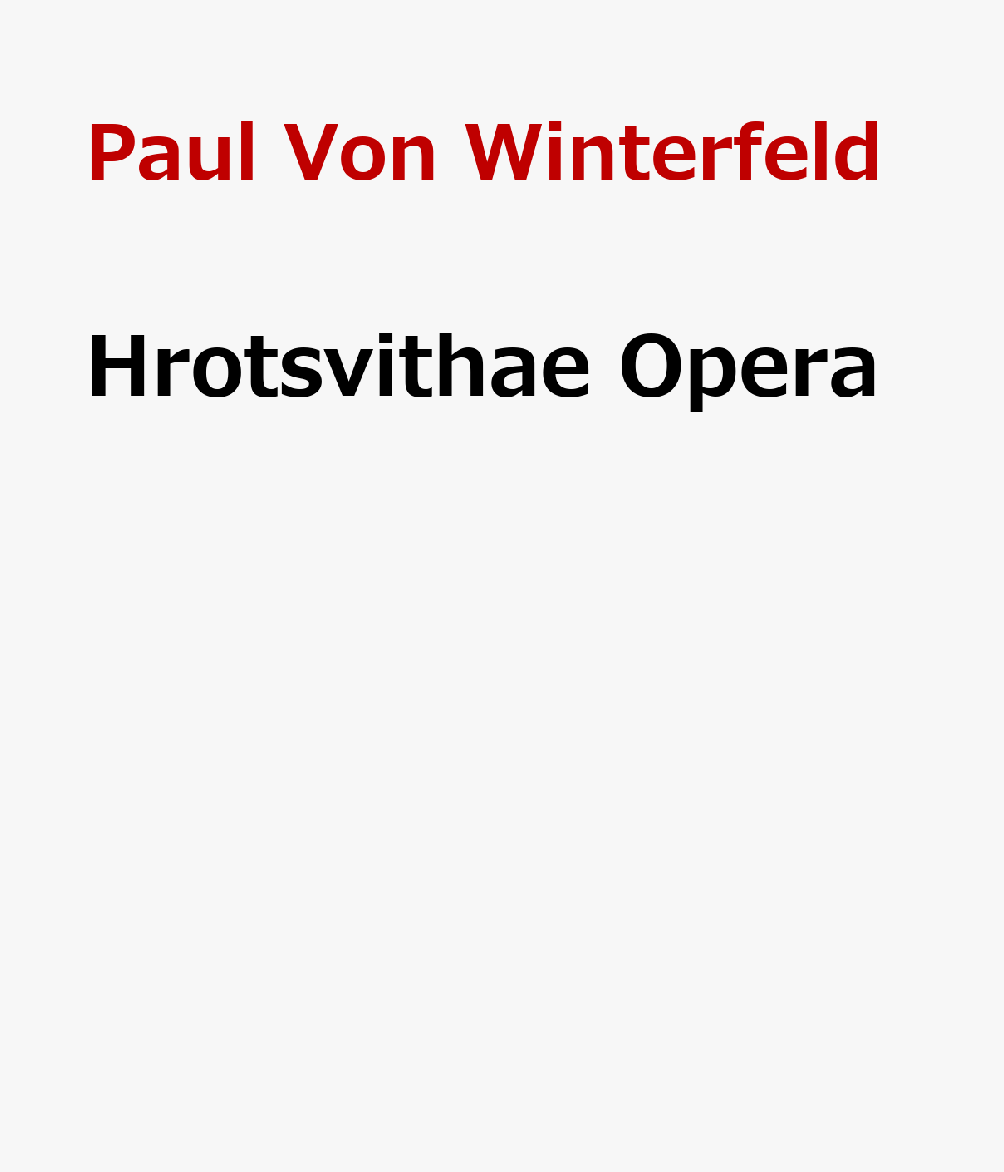 Paul Von Winterfeld

Hrotsvithae Opera