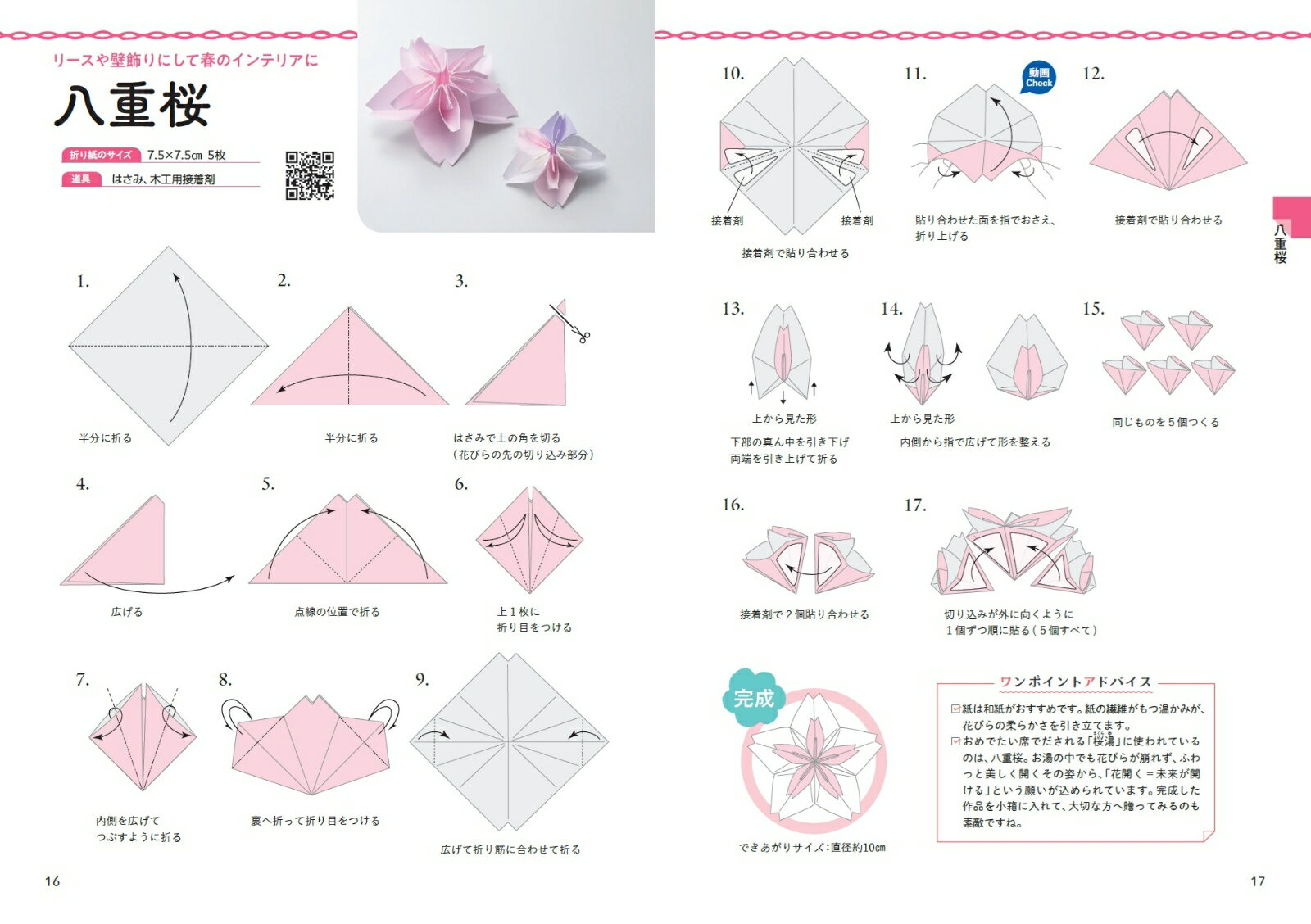 リースや壁飾りにして春のインテリアに

八重桜

折り紙のサイズ 7.5×7.5㎝ 5枚
道具 はさみ、木工用接着剤

1.
半分に折る

2.
半分に折る

3.
はさみで上の角を切る
（花びらの先の切り込み部分）

4.
広げる

5.
点線の位置で折る

6.
上１枚に
折り目をつける

7.
内側を広げて
つぶすように折る

8.
裏へ折って折り目をつける

9.
広げて折り筋に合わせて折る

16

10.
接着剤
接着剤
接着剤で貼り合わせる

11.
動画 Check
貼り合わせた面を指でおさえ、
折り上げる

12.
接着剤で貼り合わせる

八重桜

13.
上から見た形
下部の真ん中を引き下げ
両端を引き上げて折る

14.
上から見た形
内側から指で広げて形を整える

15.
同じものを５個つくる

16.
接着剤で２個貼り合わせる

17.
切り込みが外に向くように
１個ずつ順に貼る（５個すべて）

完成
できあがりサイズ：直径約10㎝

ワンポイントアドバイス
☑紙は和紙がおすすめです。紙の繊維がもつ温かみが、花びらの柔らかさを引き立てます。
☑おめでたい席でだされる「桜湯」に使われているのは、八重桜。お湯の中でも花びらが崩れず、ふわっと美しく開くその姿から、「花開く＝未来が開ける」という願いが込められています。完成した作品を小箱に入れて、大切な方へ贈ってみるのも素敵ですね。

17