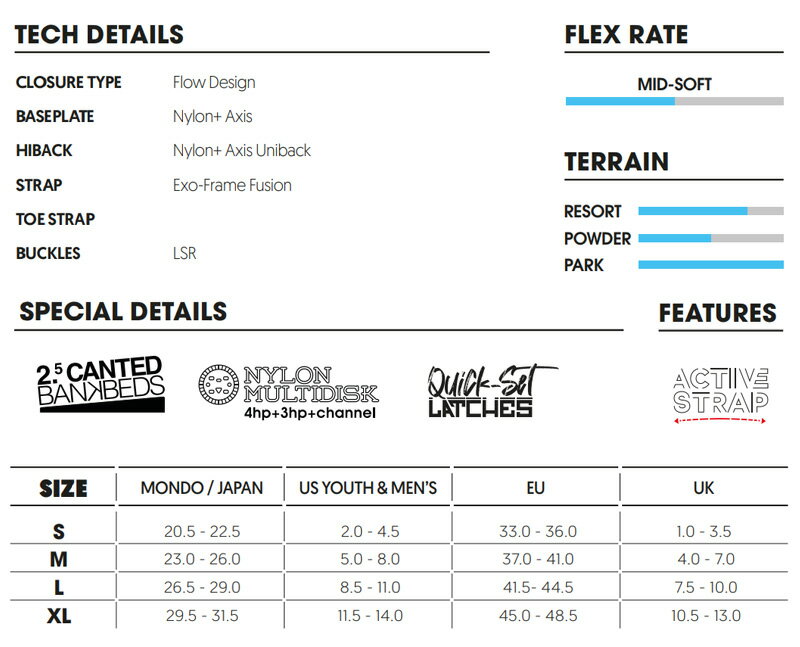 TECH DETAILS

CLOSURE TYPE
Flow Design

BASEPLATE
Nylon+ Axis

HIBACK
Nylon+ Axis Uniback

STRAP
Exo-Frame Fusion

TOE STRAP

BUCKLES
LSR

FLEX RATE

MID-SOFT

TERRAIN

RESORT

POWDER

PARK

SPECIAL DETAILS

2.5 CANTED BANKBEDS

NYLON MULTIDISK
4hp+3hp+channel

Quick-Set LATCHES

FEATURES

ACTIVE STRAP

| SIZE | MONDO / JAPAN | US YOUTH & MEN'S | EU | UK |
|---|---|---|---|---|
| S | 20.5 - 22.5 | 2.0 - 4.5 | 33.0 - 36.0 | 1.0 - 3.5 |
| M | 23.0 - 26.0 | 5.0 - 8.0 | 37.0 - 41.0 | 4.0 - 7.0 |
| L | 26.5 - 29.0 | 8.5 - 11.0 | 41.5- 44.5 | 7.5 - 10.0 |
| XL | 29.5 - 31.5 | 11.5 - 14.0 | 45.0 - 48.5 | 10.5 - 13.0 |