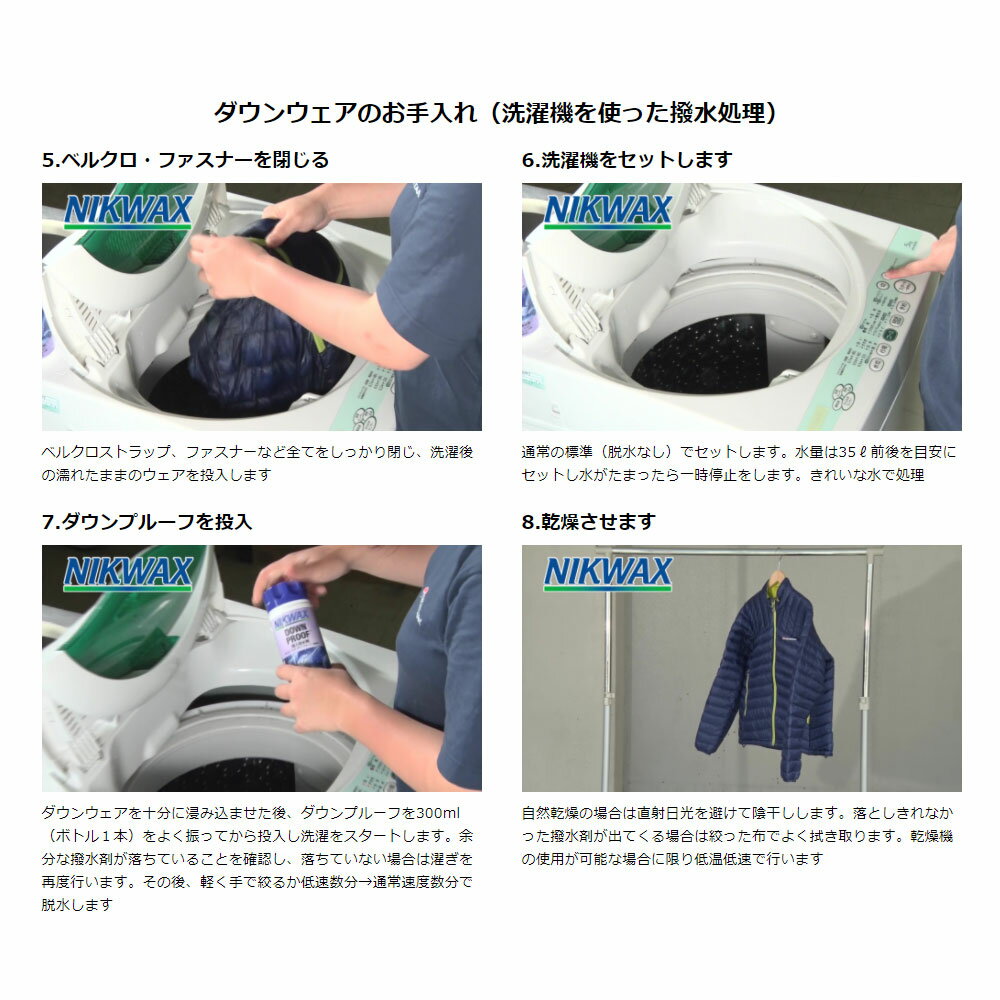 ダウンウェアのお手入れ（洗濯機を使った撥水処理）

5.ベルクロ・ファスナーを閉じる

NIKWAX

ベルクロストラップ、ファスナーなど全てをしっかり閉じ、洗濯後の濡れたままのウェアを投入します

6.洗濯機をセットします

NIKWAX

通常の標準（脱水なし）でセットします。水量は35ℓ前後を目安にセットし水がたまったら一時停止をします。きれいな水で処理

7.ダウンプルーフを投入

NIKWAX

NIKWAX DOWN PROOF

ダウンウェアを十分に浸み込ませた後、ダウンプルーフを300ml（ボトル１本）をよく振ってから投入し洗濯をスタートします。余分な撥水剤が落ちていることを確認し、落ちていない場合は濯ぎを再度行います。その後、軽く手で絞るか低速数分→通常速度数分で脱水します

8.乾燥させます

NIKWAX

自然乾燥の場合は直射日光を避けて陰干しします。落としきれなかった撥水剤が出てくる場合は絞った布でよく拭き取ります。乾燥機の使用が可能な場合に限り低温低速で行います