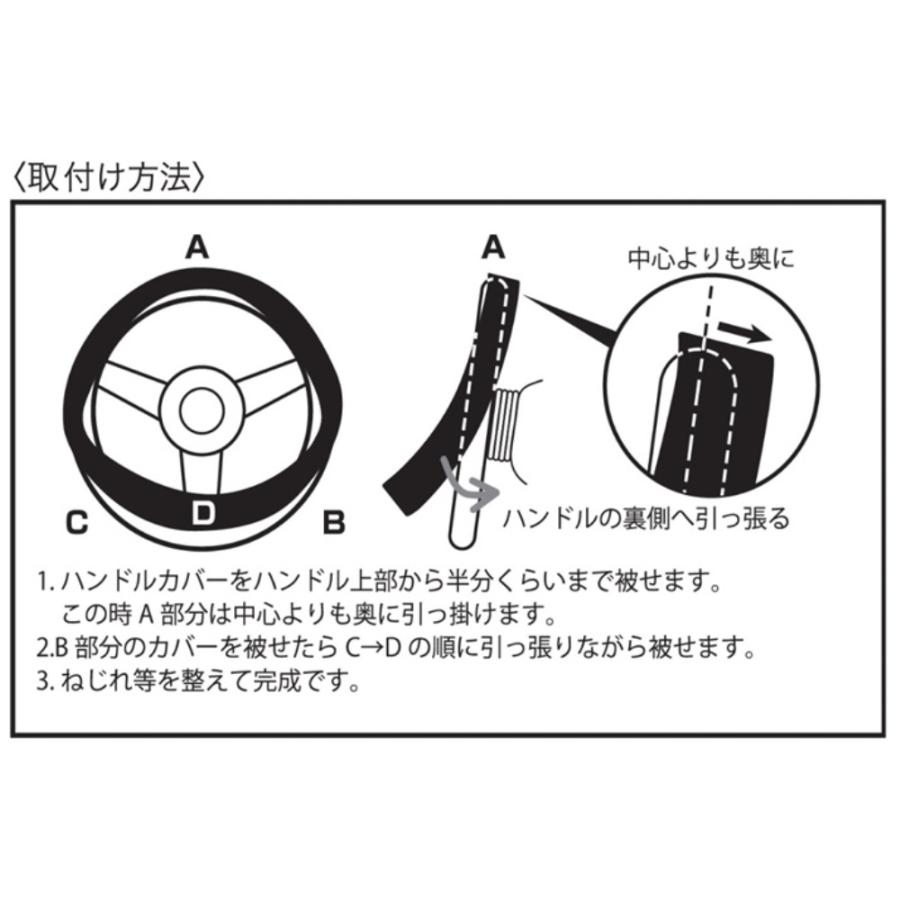 〈取付け方法〉

A

C

D

B

A

中心よりも奥に

ハンドルの裏側へ引っ張る

1. ハンドルカバーをハンドル上部から半分くらいまで被せます。
この時 A 部分は中心よりも奥に引っ掛けます。
2.B 部分のカバーを被せたら C→D の順に引っ張りながら被せます。
3. ねじれ等を整えて完成です。