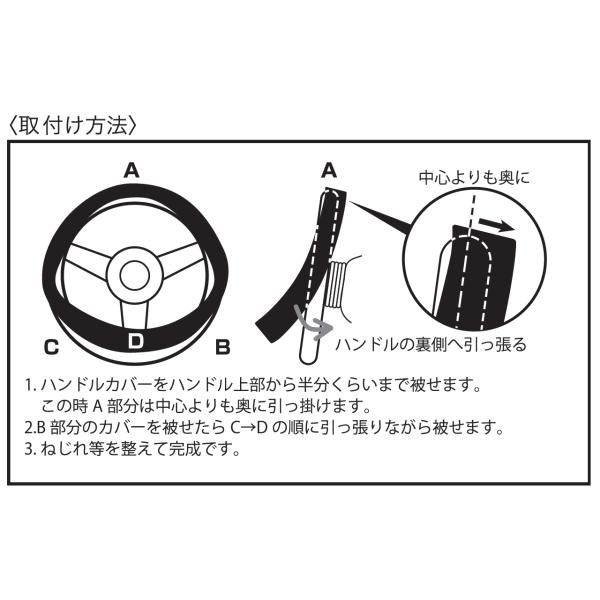 〈取付け方法〉

A

C

D

B

A

中心よりも奥に

ハンドルの裏側へ引っ張る

1. ハンドルカバーをハンドル上部から半分くらいまで被せます。
この時 A 部分は中心よりも奥に引っ掛けます。
2.B 部分のカバーを被せたら C→D の順に引っ張りながら被せます。
3. ねじれ等を整えて完成です。