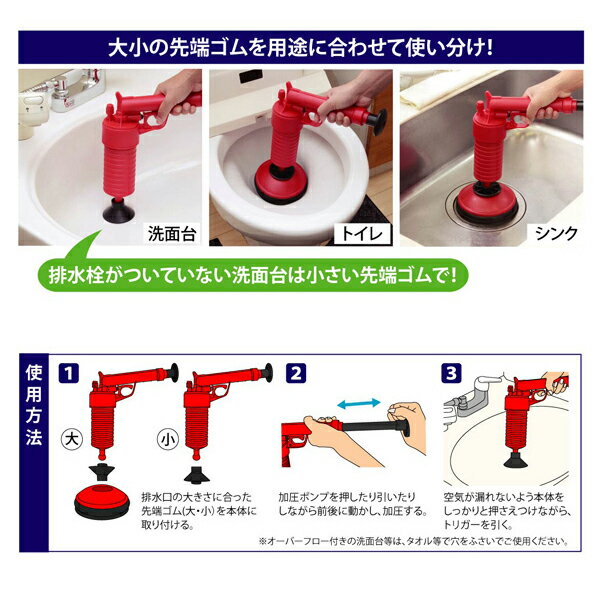 大小の先端ゴムを用途に合わせて使い分け!

洗面台

トイレ

シンク

排水栓がついていない洗面台は小さい先端ゴムで!

使用方法

1

大

小

排水口の大きさに合った先端ゴム(大・小)を本体に取り付ける。

2

加圧ポンプを押したり引いたりしながら前後に動かし、加圧する。

3

空気が漏れないよう本体をしっかりと押さえつけながら、トリガーを引く。

※オーバーフロー付きの洗面台等は、タオル等で穴をふさいでご使用ください。