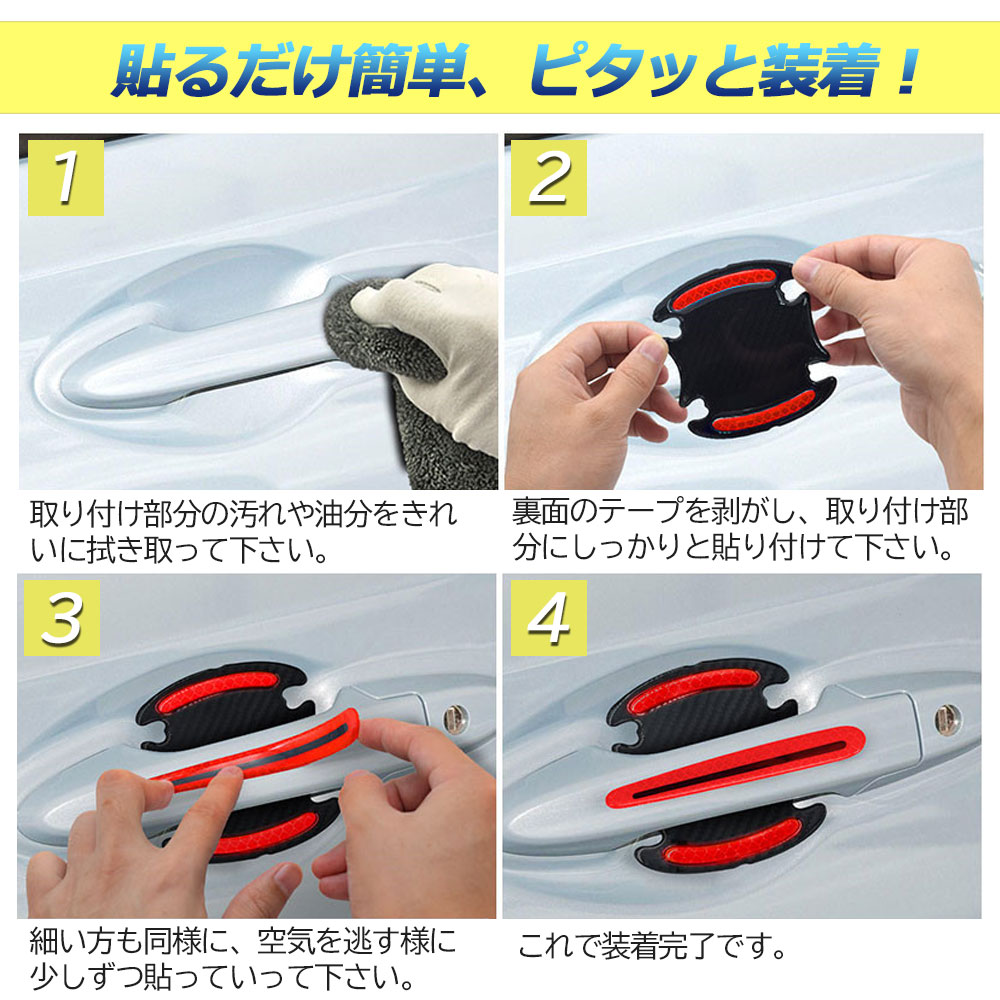 貼るだけ簡単、ピタッと装着！

1

取り付け部分の汚れや油分をきれいに拭き取って下さい。

2

裏面のテープを剥がし、取り付け部分にしっかりと貼り付けて下さい。

3

細い方も同様に、空気を逃す様に少しずつ貼っていって下さい。

4

これで装着完了です。