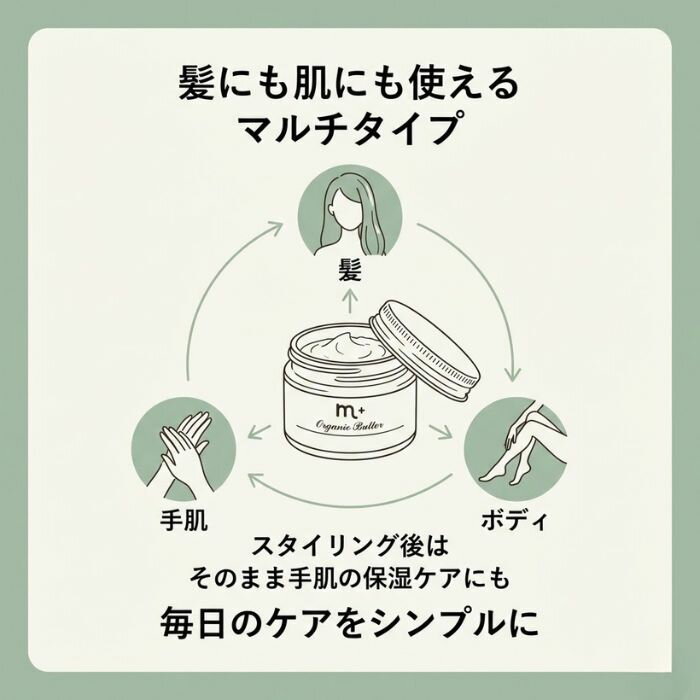 髪にも肌にも使える
マルチタイプ

髪

m+
Organic Butter

手肌

ボディ

スタイリング後は
そのまま手肌の保湿ケアにも

毎日のケアをシンプルに