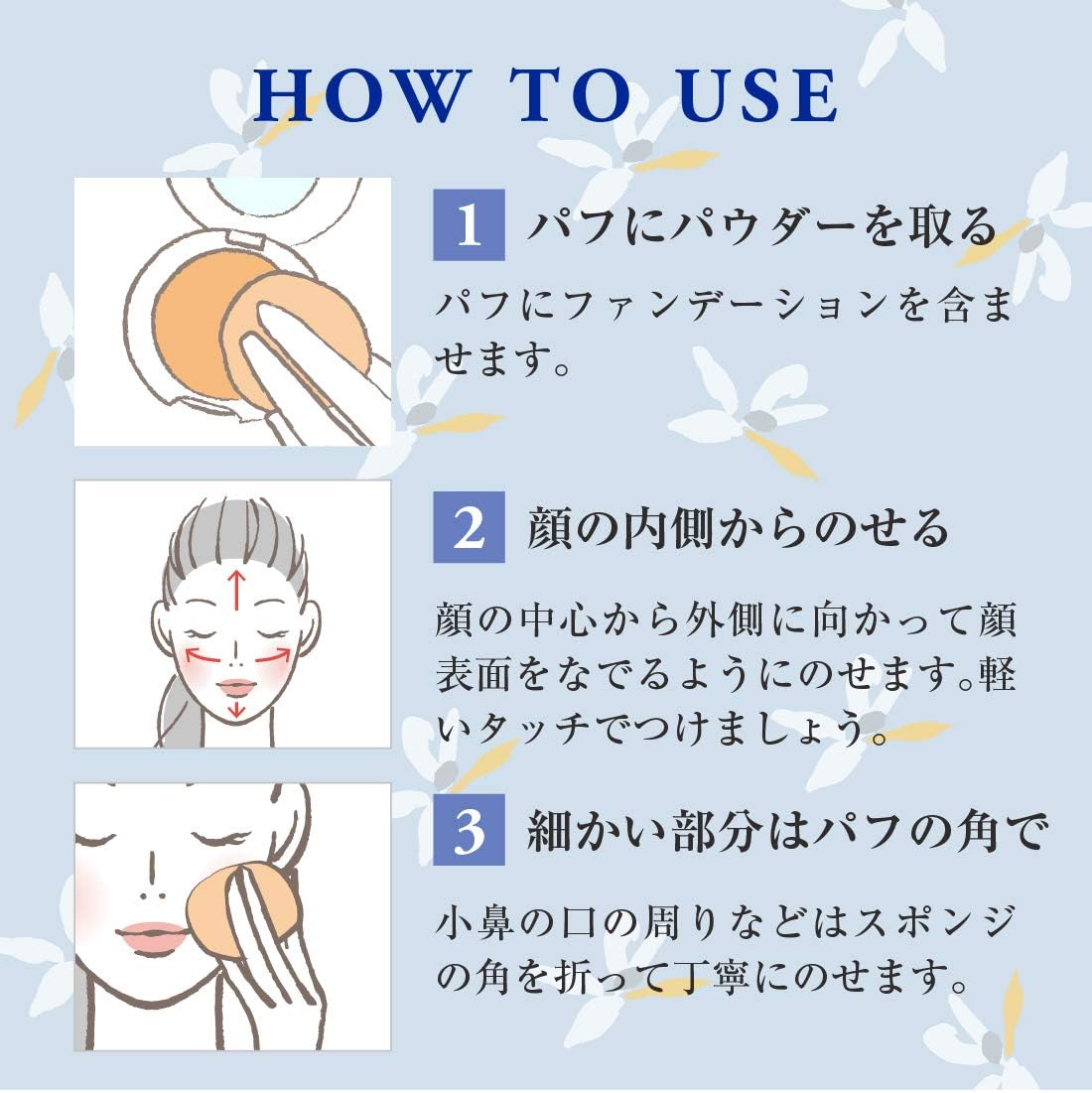 HOW TO USE

1 パフにパウダーを取る

パフにファンデーションを含ませます。

2 顔の内側からのせる

顔の中心から外側に向かって顔表面をなでるようにのせます。軽いタッチでつけましょう。

3 細かい部分はパフの角で

小鼻の口の周りなどはスポンジの角を折って丁寧にのせます。