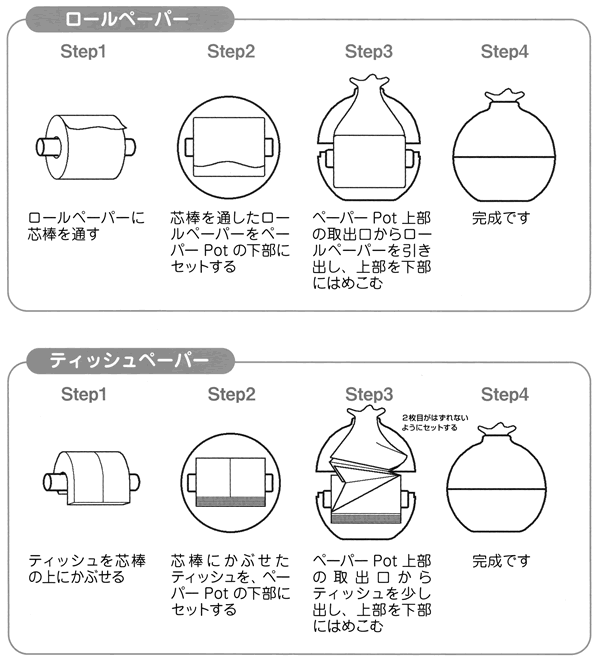 ロールペーパー

Step1

ロールペーパーに芯棒を通す

Step2

芯棒を通したロールペーパーをペーパー Pot の下部にセットする

Step3

ペーパー Pot 上部の取出口からロールペーパーを引き出し、上部を下部にはめこむ

Step4

完成です

ティッシュペーパー

Step1

ティッシュを芯棒の上にかぶせる

Step2

芯棒にかぶせたティッシュを、ペーパー Pot の下部にセットする

Step3

2枚目がはずれないようにセットする

ペーパー Pot 上部の取出口からティッシュを少し出し、上部を下部にはめこむ

Step4

完成です