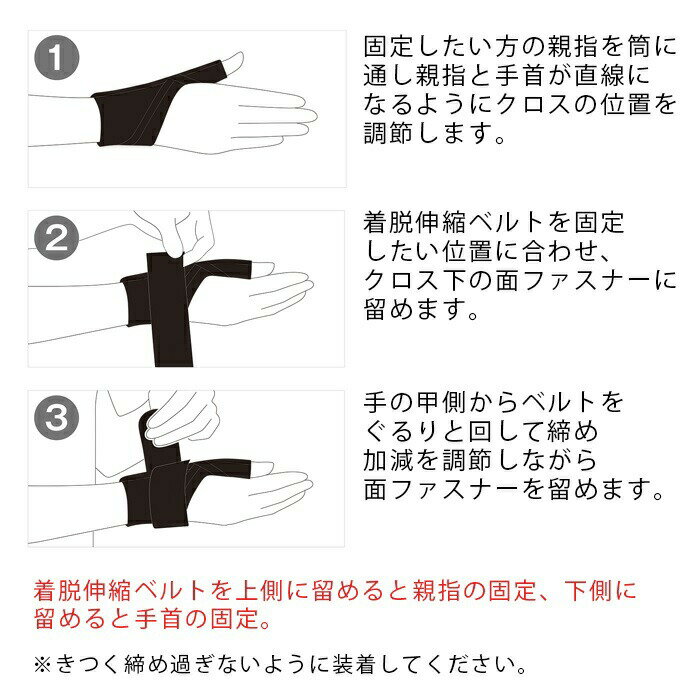 1

固定したい方の親指を筒に通し親指と手首が直線になるようにクロスの位置を調節します。

2

着脱伸縮ベルトを固定したい位置に合わせ、クロス下の面ファスナーに留めます。

3

手の甲側からベルトをぐるりと回して締め加減を調節しながら面ファスナーを留めます。

着脱伸縮ベルトを上側に留めると親指の固定、下側に留めると手首の固定。

※きつく締め過ぎないように装着してください。